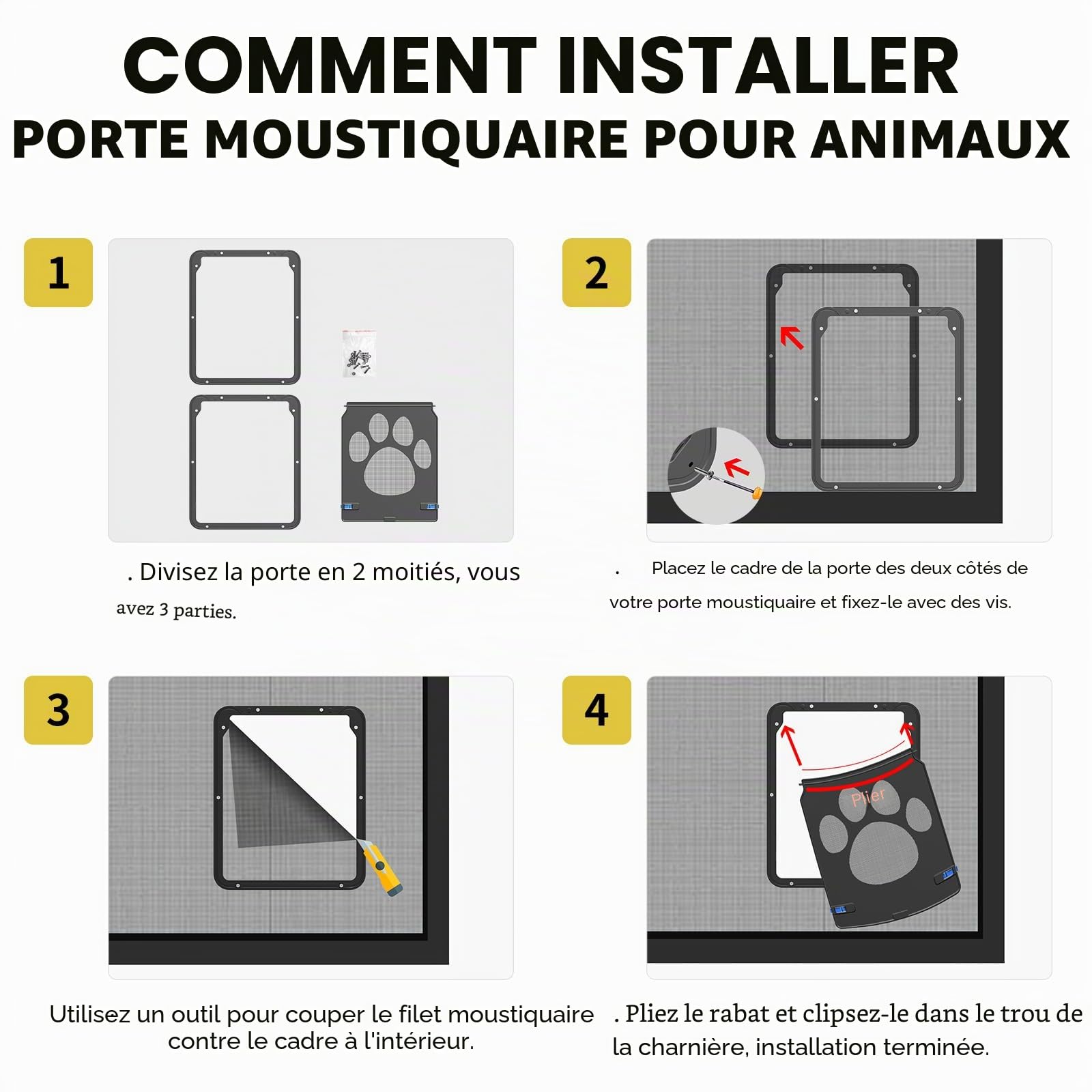 COMMENT INSTALLER
PORTE MOUSTIQUAIRE POUR ANIMAUX

1

. Divisez la porte en 2 moitiés, vous avez 3 parties.

2

. Placez le cadre de la porte des deux côtés de votre porte moustiquaire et fixez-le avec des vis.

3

Utilisez un outil pour couper le filet moustiquaire contre le cadre à l'intérieur.

4

Plier

. Pliez le rabat et clipsez-le dans le trou de la charnière, installation terminée.