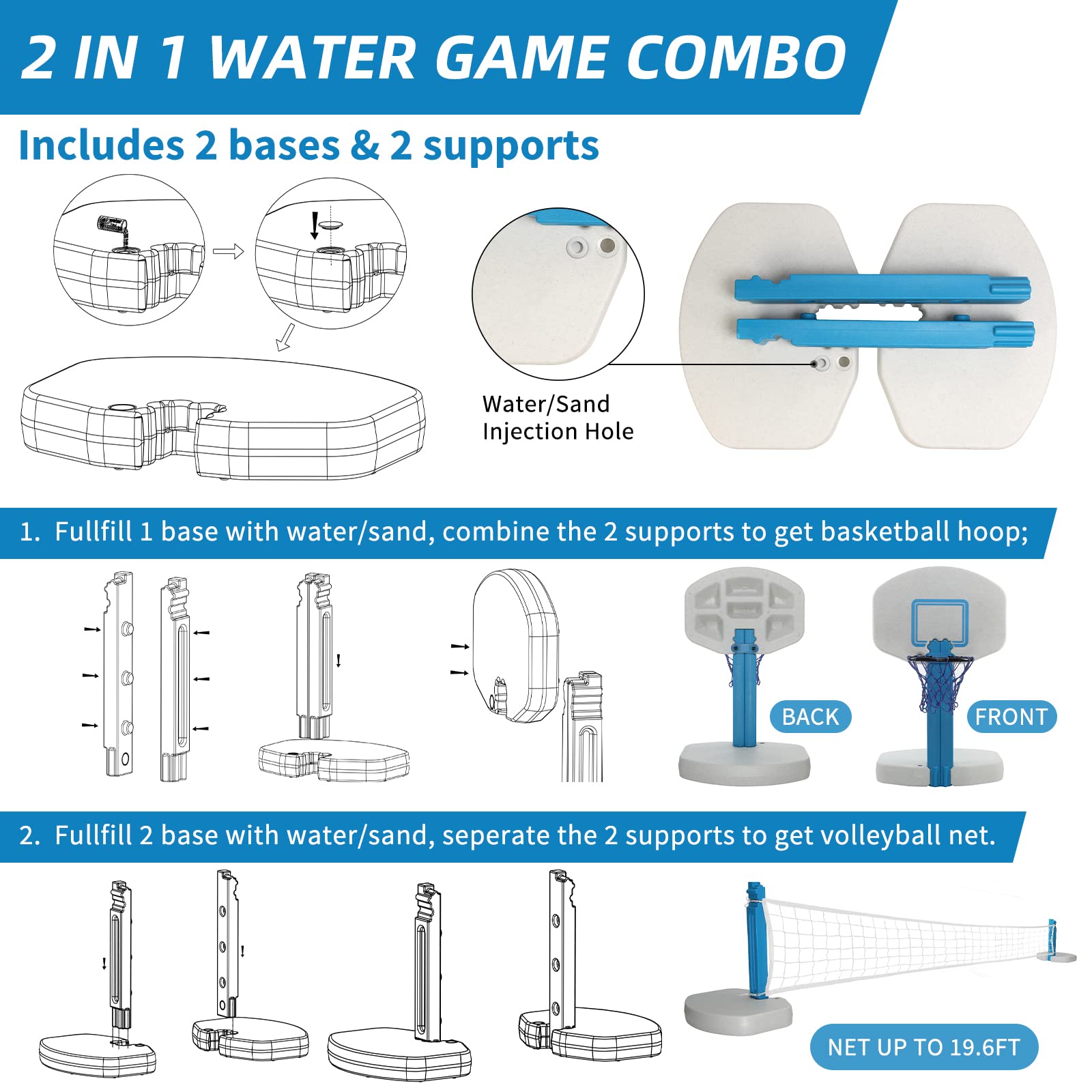 2 IN 1 WATER GAME COMBO

Includes 2 bases & 2 supports

Water/Sand Injection Hole

1. Fullfill 1 base with water/sand, combine the 2 supports to get basketball hoop;

BACK

FRONT

2. Fullfill 2 base with water/sand, seperate the 2 supports to get volleyball net.

NET UP TO 19.6FT