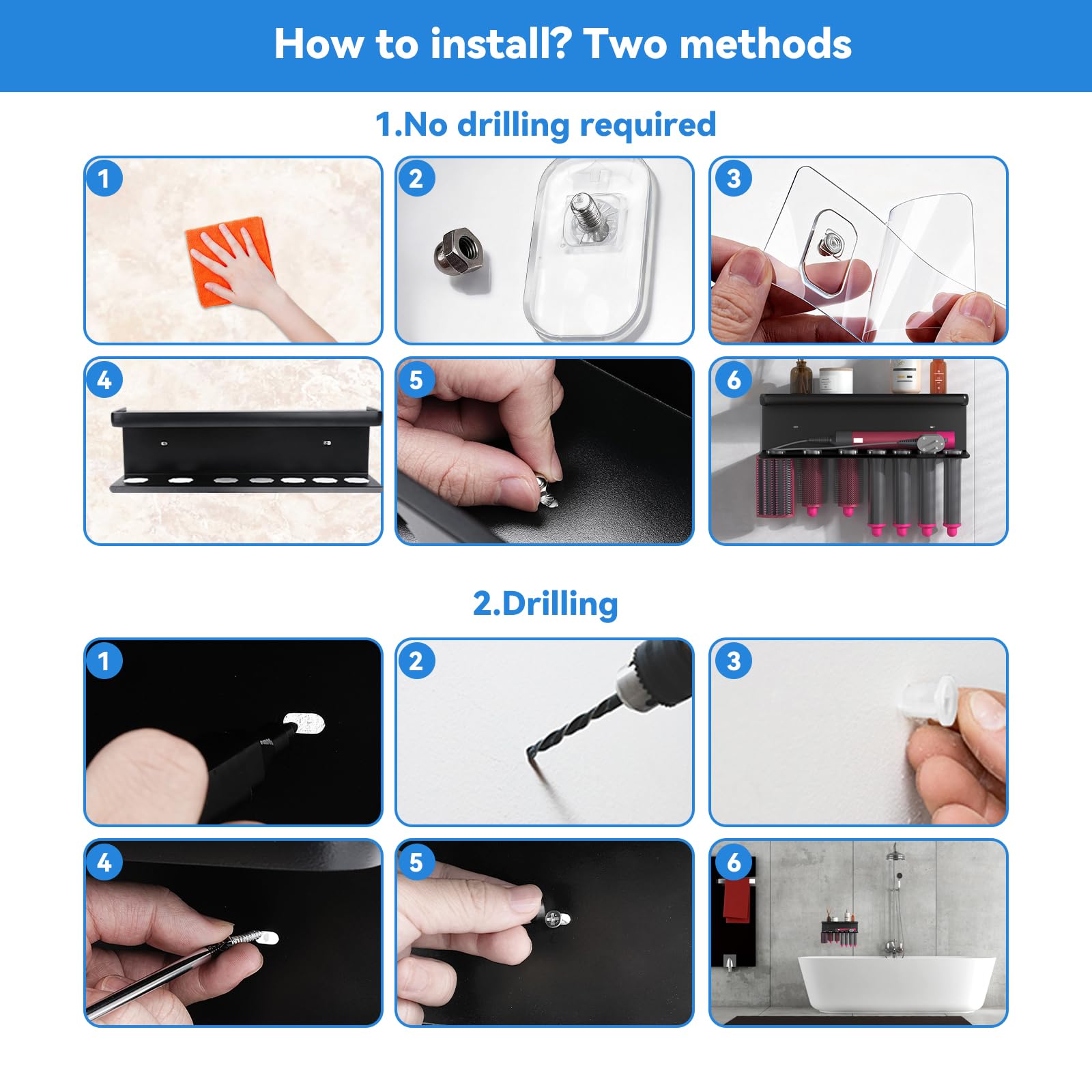 How to install? Two methods

1.No drilling required

1

2

3

4

5

6

2.Drilling

1

2

3

4

5

6