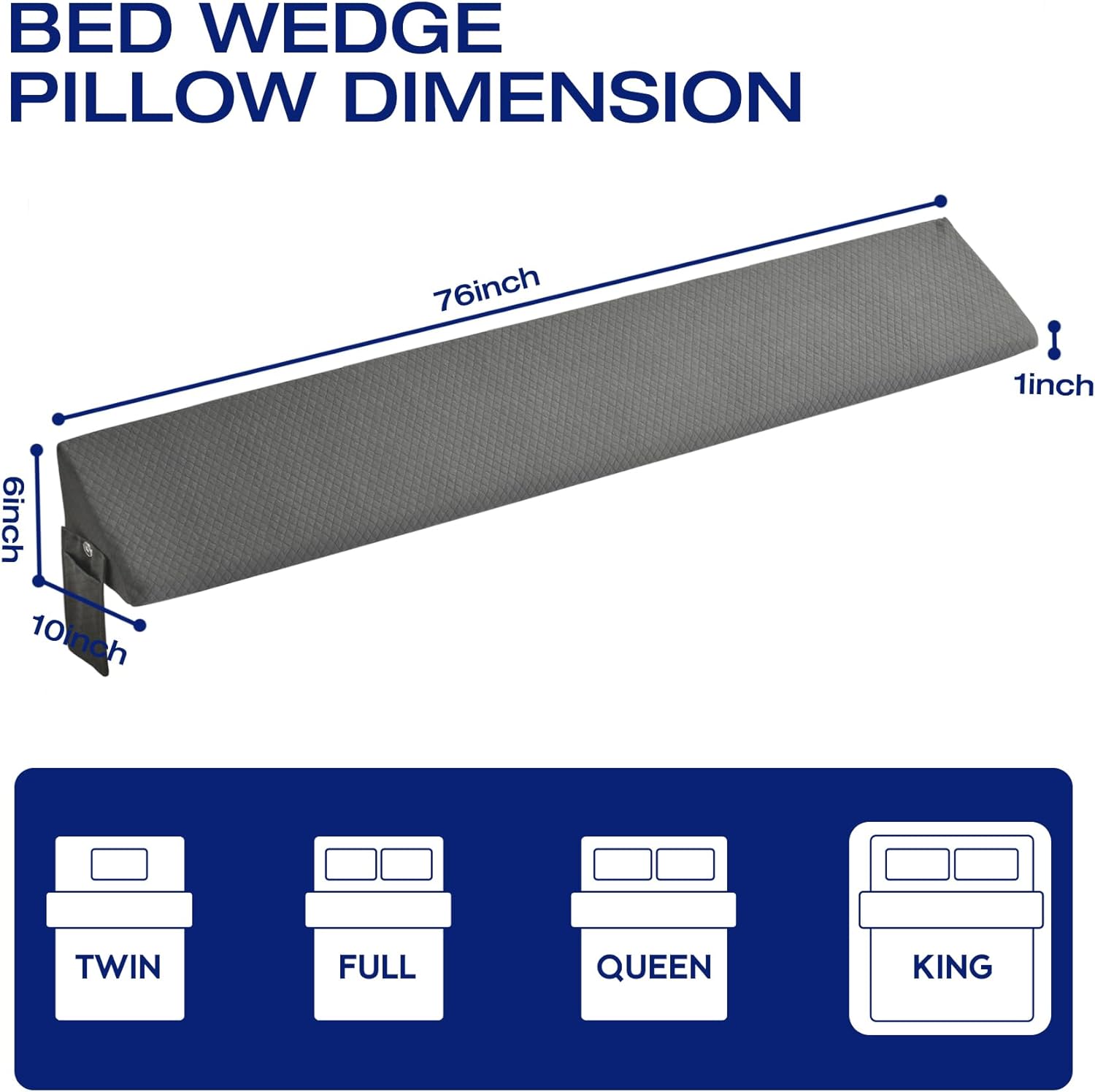 BED WEDGE PILLOW DIMENSION

76inch

1inch

6inch

10inch

TWIN

FULL

QUEEN

KING