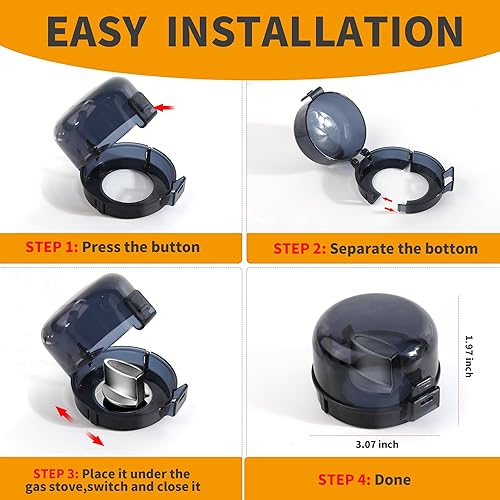 EASY INSTALLATION

STEP 1: Press the button

STEP 2: Separate the bottom

1.97 inch

3.07 inch

STEP 3: Place it under the gas stove,switch and close it

STEP 4: Done