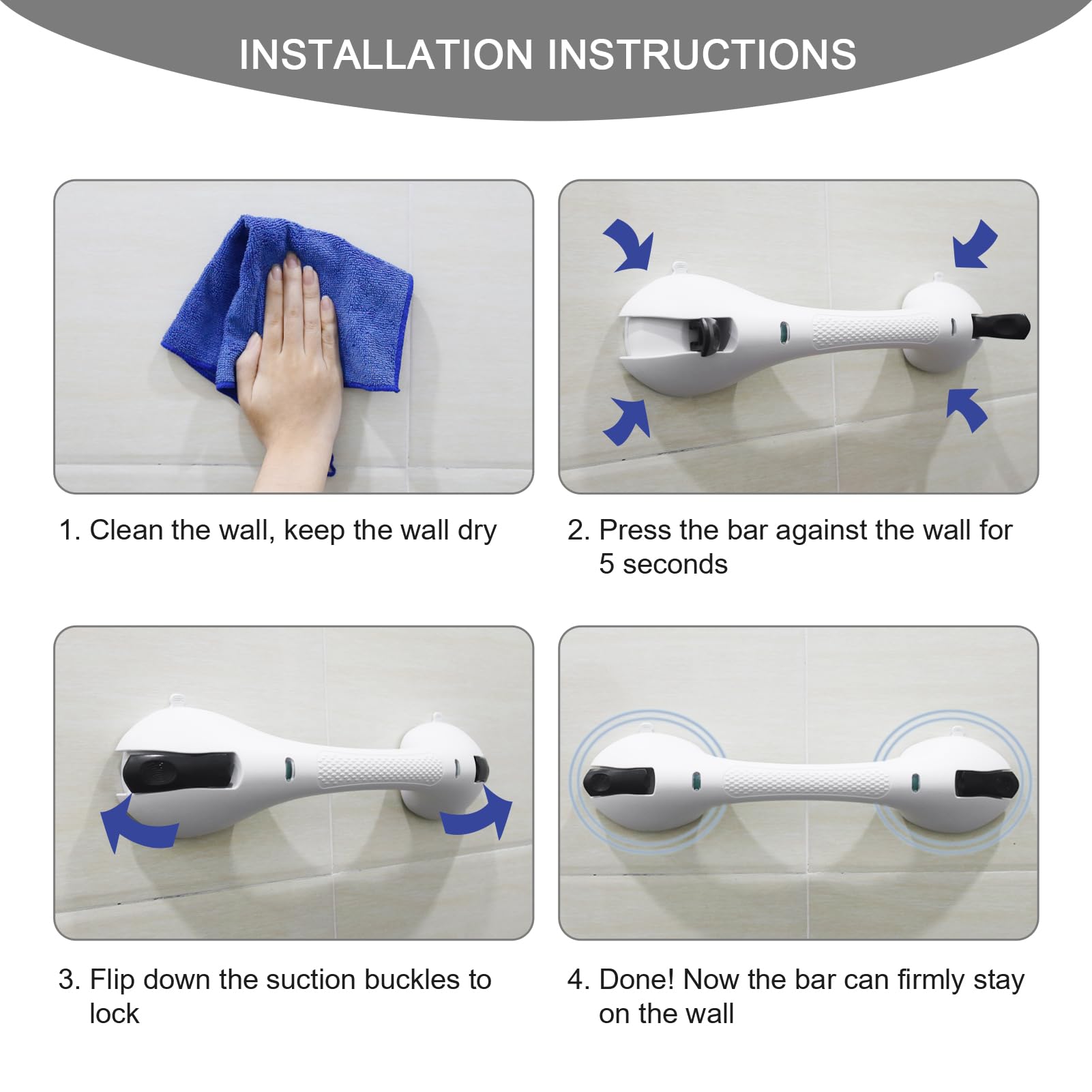 INSTALLATION INSTRUCTIONS

1. Clean the wall, keep the wall dry

2. Press the bar against the wall for 5 seconds

3. Flip down the suction buckles to lock

4. Done! Now the bar can firmly stay on the wall