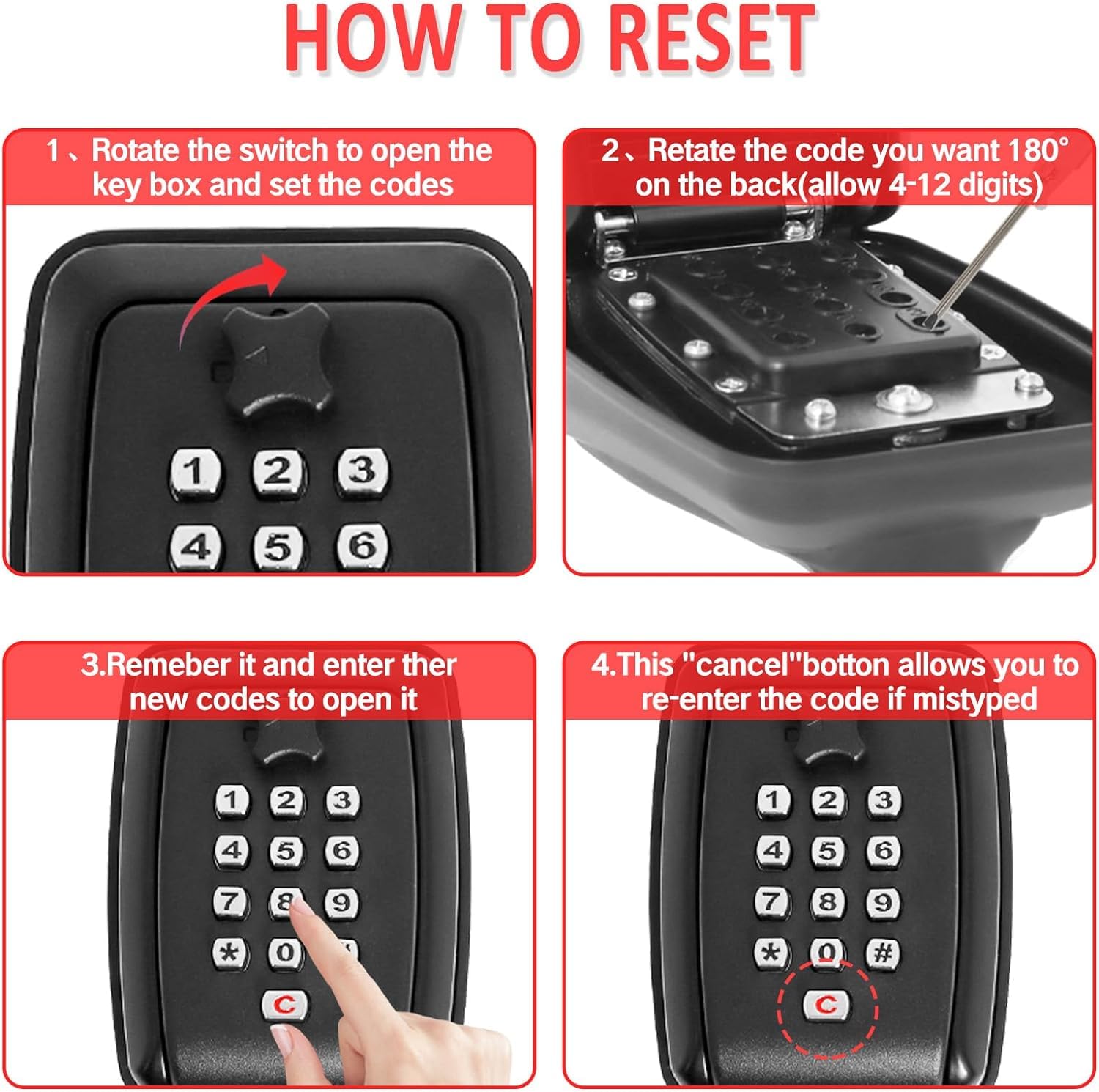 HOW TO RESET

1、Rotate the switch to open the key box and set the codes

1 2 3
4 5 6

2、Retate the code you want 180° on the back(allow 4-12 digits)

3.Remeber it and enter ther new codes to open it

1 2 3
4 5 6
7 8 9
* 0
C

4.This "cancel"botton allows you to re-enter the code if mistyped

1 2 3
4 5 6
7 8 9
* 0 #
C