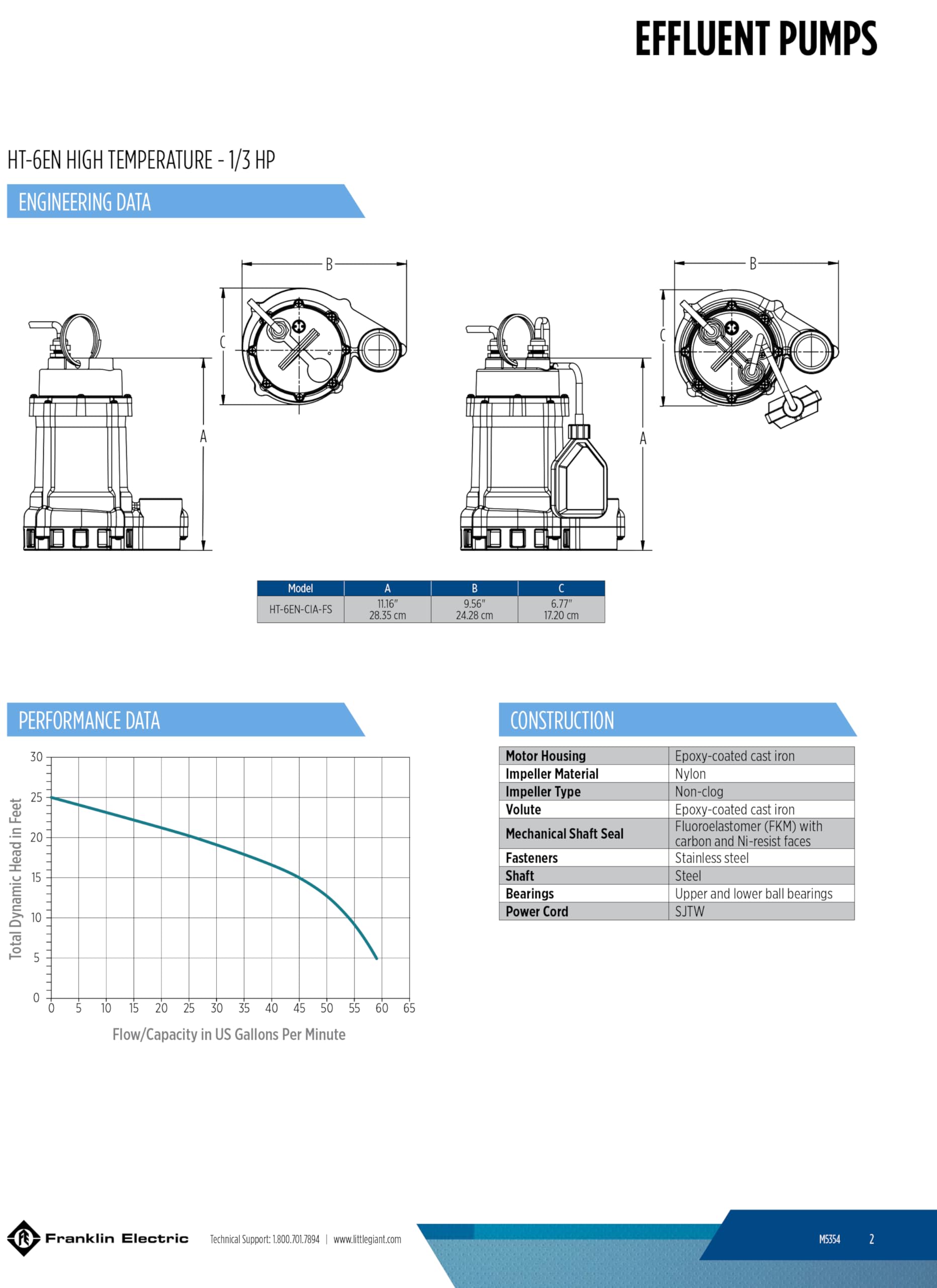 EFFLUENT PUMPS

HT-6EN HIGH TEMPERATURE - 1/3 HP

ENGINEERING DATA

B
C
A
B
C
A

| Model | A | B | C |
|---|---|---|---|
| HT-6EN-CIA-FS | 11.16" 28.35 cm | 9.56" 24.28 cm | 6.77" 17.20 cm |

PERFORMANCE DATA

Total Dynamic Head in Feet
30
25
20
15
10
5
0
0 5 10 15 20 25 30 35 40 45 50 55 60 65
Flow/Capacity in US Gallons Per Minute

CONSTRUCTION

| Motor Housing | Epoxy-coated cast iron |
|---|---|
| Impeller Material | Nylon |
| Impeller Type | Non-clog |
| Volute | Epoxy-coated cast iron |
| Mechanical Shaft Seal | Fluoroelastomer (FKM) with carbon and Ni-resist faces |
| Fasteners | Stainless steel |
| Shaft | Steel |
| Bearings | Upper and lower ball bearings |
| Power Cord | SJTW |

Franklin Electric
Technical Support: 1.800.701.7894 | www.littlegiant.com
M5354 2