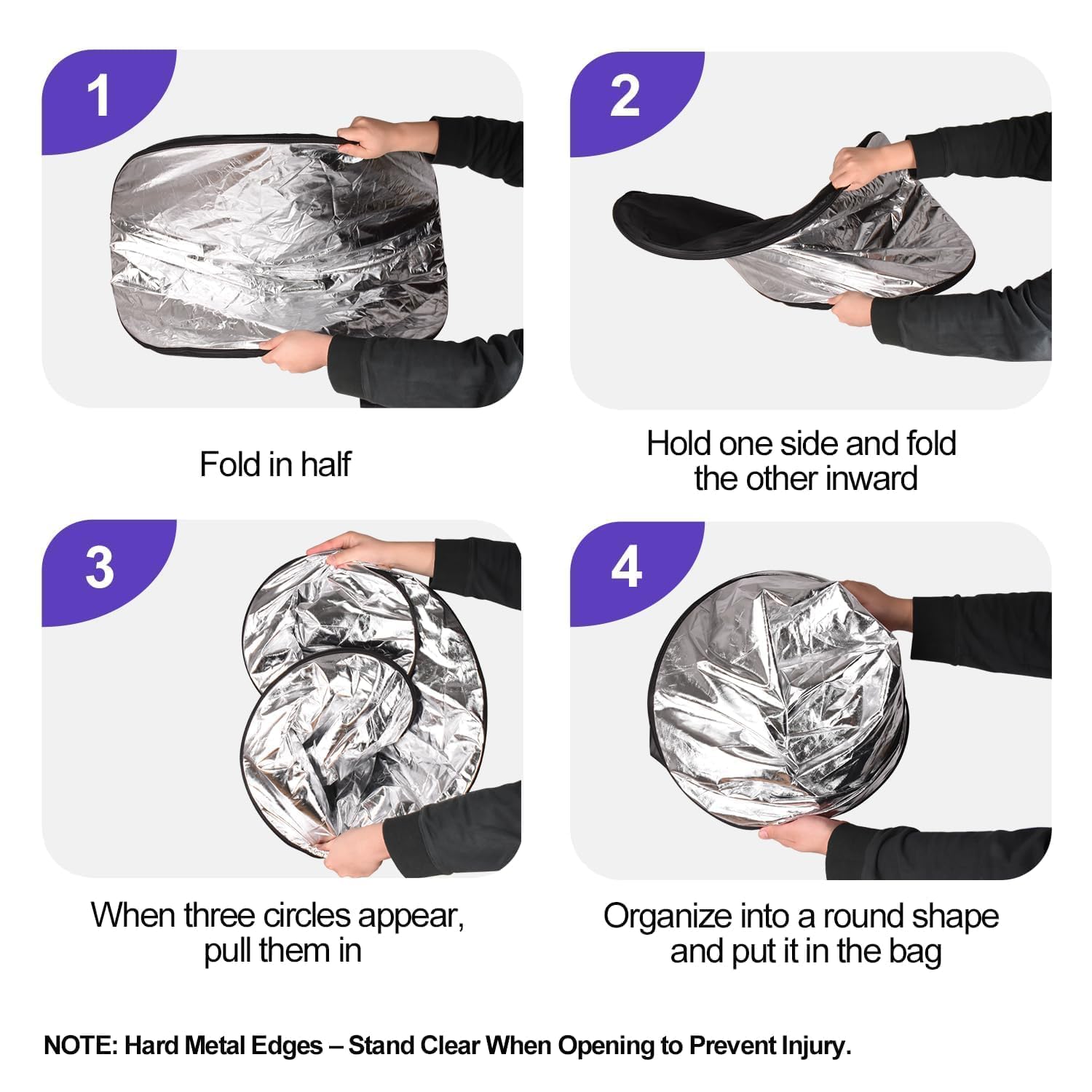 1

Fold in half

2

Hold one side and fold the other inward

3

When three circles appear, pull them in

4

Organize into a round shape and put it in the bag

NOTE: Hard Metal Edges – Stand Clear When Opening to Prevent Injury.