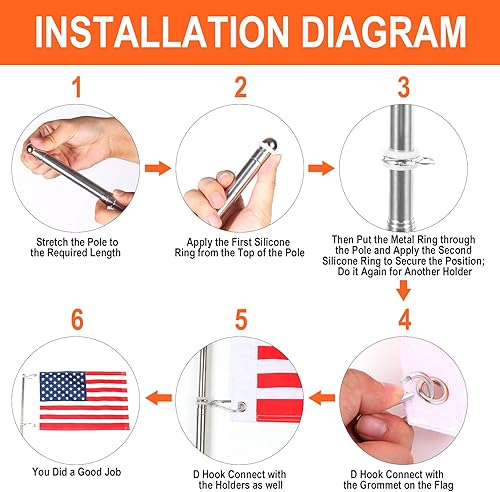 INSTALLATION DIAGRAM

1

Stretch the Pole to the Required Length

2

Apply the First Silicone Ring from the Top of the Pole

3

Then Put the Metal Ring through the Pole and Apply the Second Silicone Ring to Secure the Position; Do it Again for Another Holder

4

D Hook Connect with the Grommet on the Flag

5

D Hook Connect with the Holders as well

6

You Did a Good Job