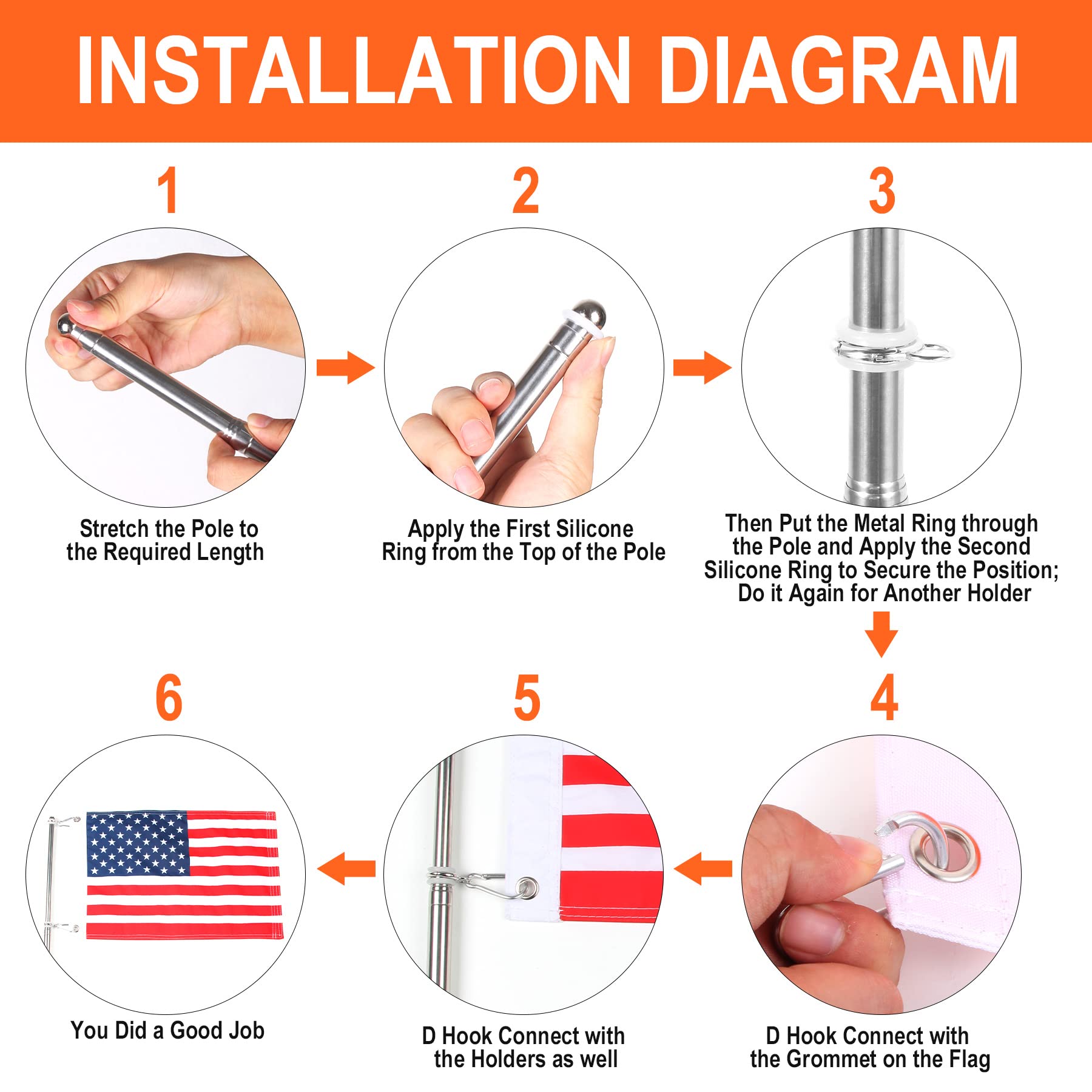 INSTALLATION DIAGRAM

1

Stretch the Pole to the Required Length

2

Apply the First Silicone Ring from the Top of the Pole

3

Then Put the Metal Ring through the Pole and Apply the Second Silicone Ring to Secure the Position; Do it Again for Another Holder

4

D Hook Connect with the Grommet on the Flag

5

D Hook Connect with the Holders as well

6

You Did a Good Job