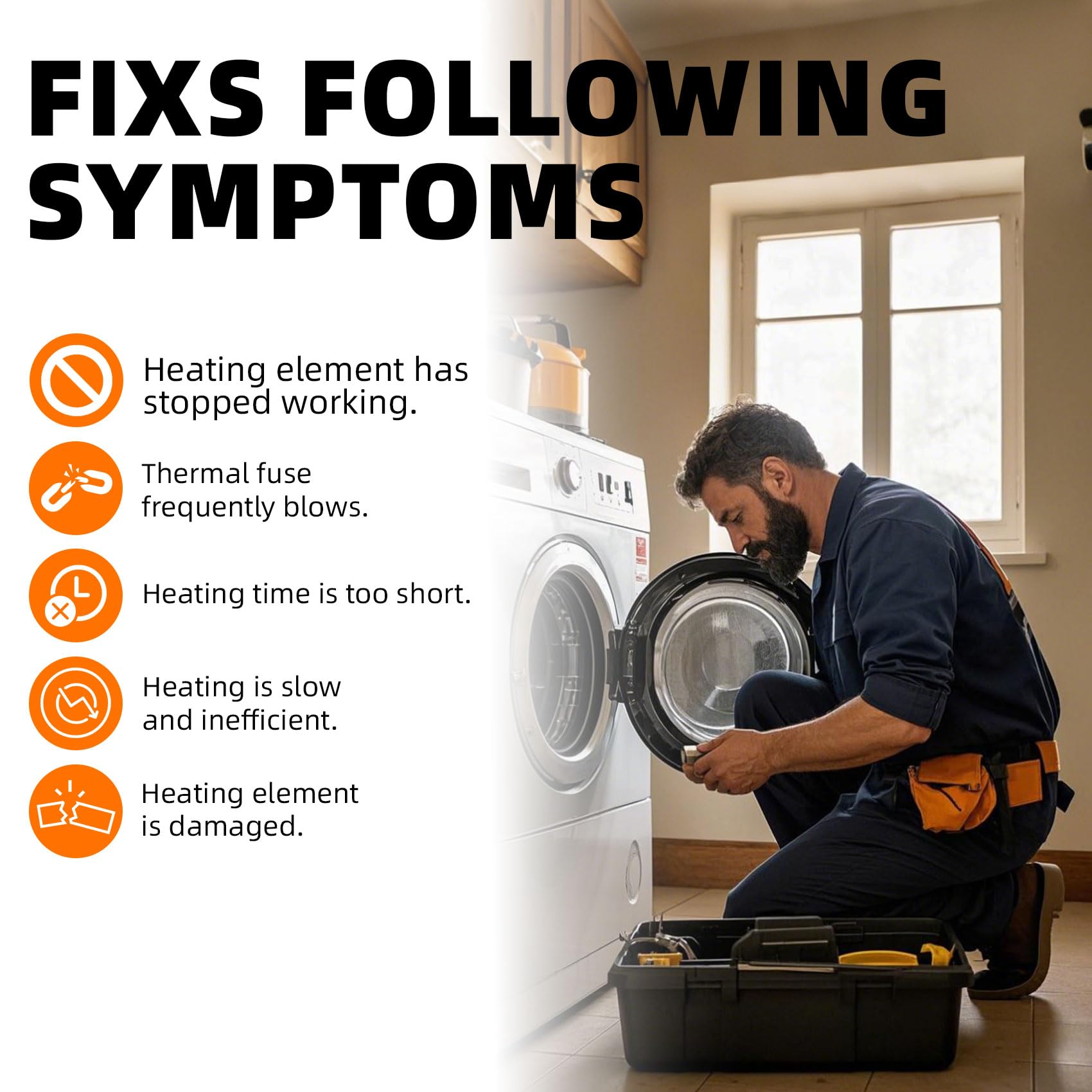 FIXS FOLLOWING SYMPTOMS

Heating element has stopped working.

Thermal fuse frequently blows.

Heating time is too short.

Heating is slow and inefficient.

Heating element is damaged.