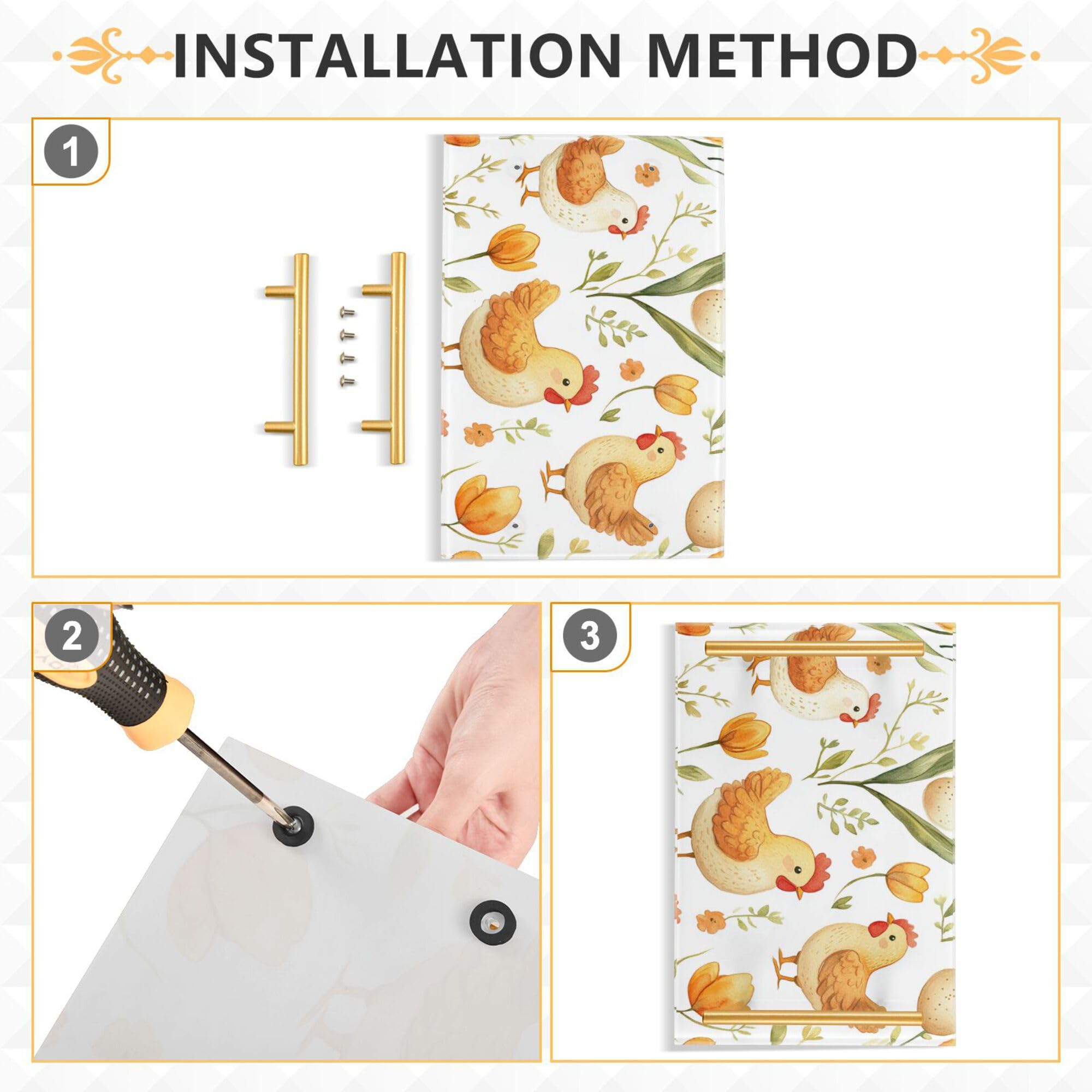 INSTALLATION METHOD

1

2

3