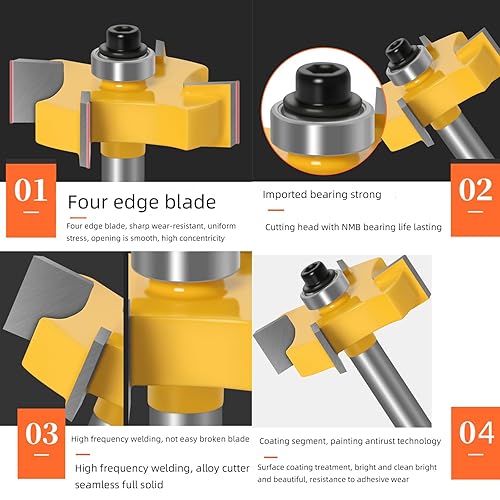 01

Four edge blade

Four edge blade, sharp wear-resistant, uniform stress, opening is smooth, high concentricity

Imported bearing strong

Cutting head with NMB bearing life lasting

02

03

High frequency welding, not easy broken blade

High frequency welding, alloy cutter seamless full solid

Coating segment, painting antirust technology

Surface coating treatment, bright and clean bright and beautiful, resistance to adhesive wear

04