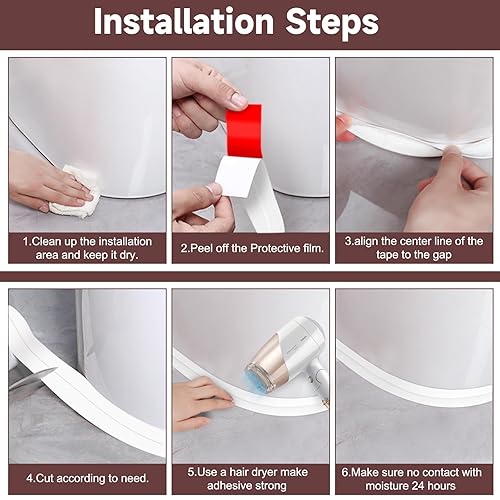 Installation Steps

1.Clean up the installation area and keep it dry.

2.Peel off the Protective film.

3.align the center line of the tape to the gap

4.Cut according to need.

5.Use a hair dryer make adhesive strong

6.Make sure no contact with moisture 24 hours