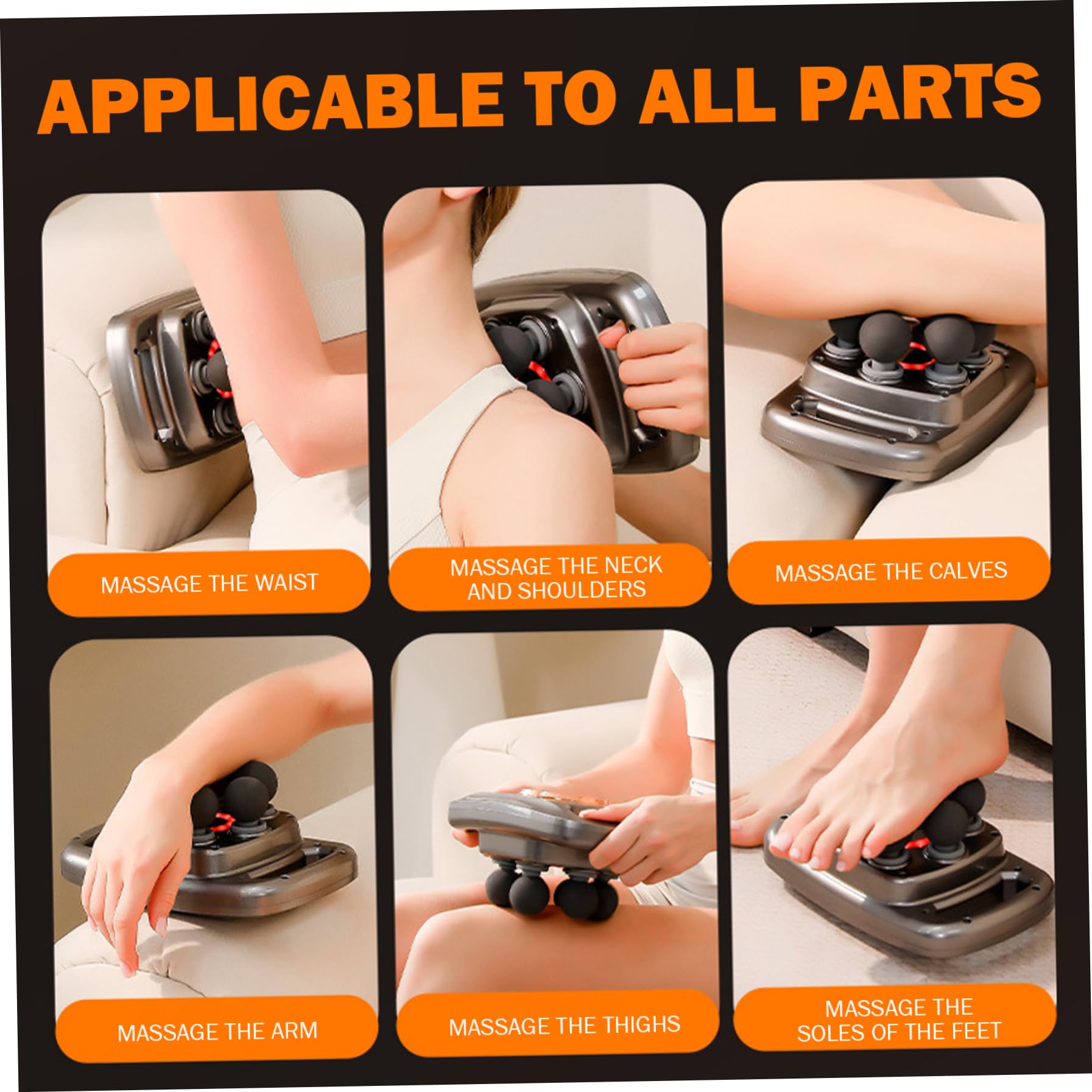 APPLICABLE TO ALL PARTS

MASSAGE THE WAIST

MASSAGE THE NECK AND SHOULDERS

MASSAGE THE CALVES

MASSAGE THE ARM

MASSAGE THE THIGHS

MASSAGE THE SOLES OF THE FEET