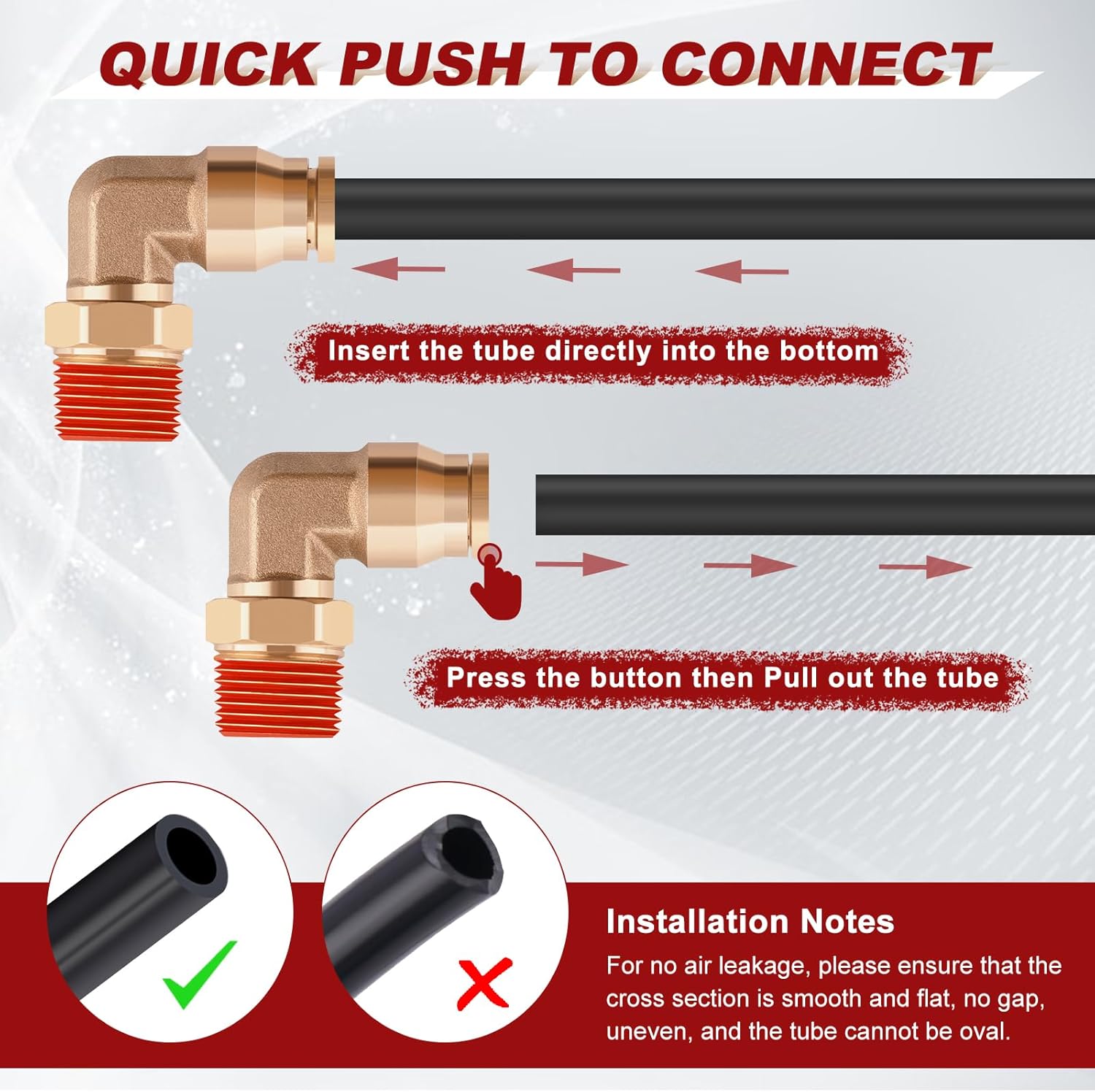 QUICK PUSH TO CONNECT

Insert the tube directly into the bottom

Press the button then Pull out the tube

Installation Notes

For no air leakage, please ensure that the cross section is smooth and flat, no gap, uneven, and the tube cannot be oval.