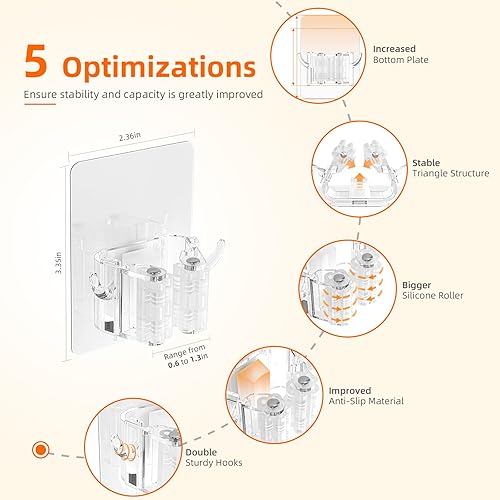 5 Optimizations

Ensure stability and capacity is greatly improved

2.36in

3.35in

Range from
0.6 to 1.3in

Increased
Bottom Plate

Stable
Triangle Structure

Bigger
Silicone Roller

Improved
Anti-Slip Material

Double
Sturdy Hooks