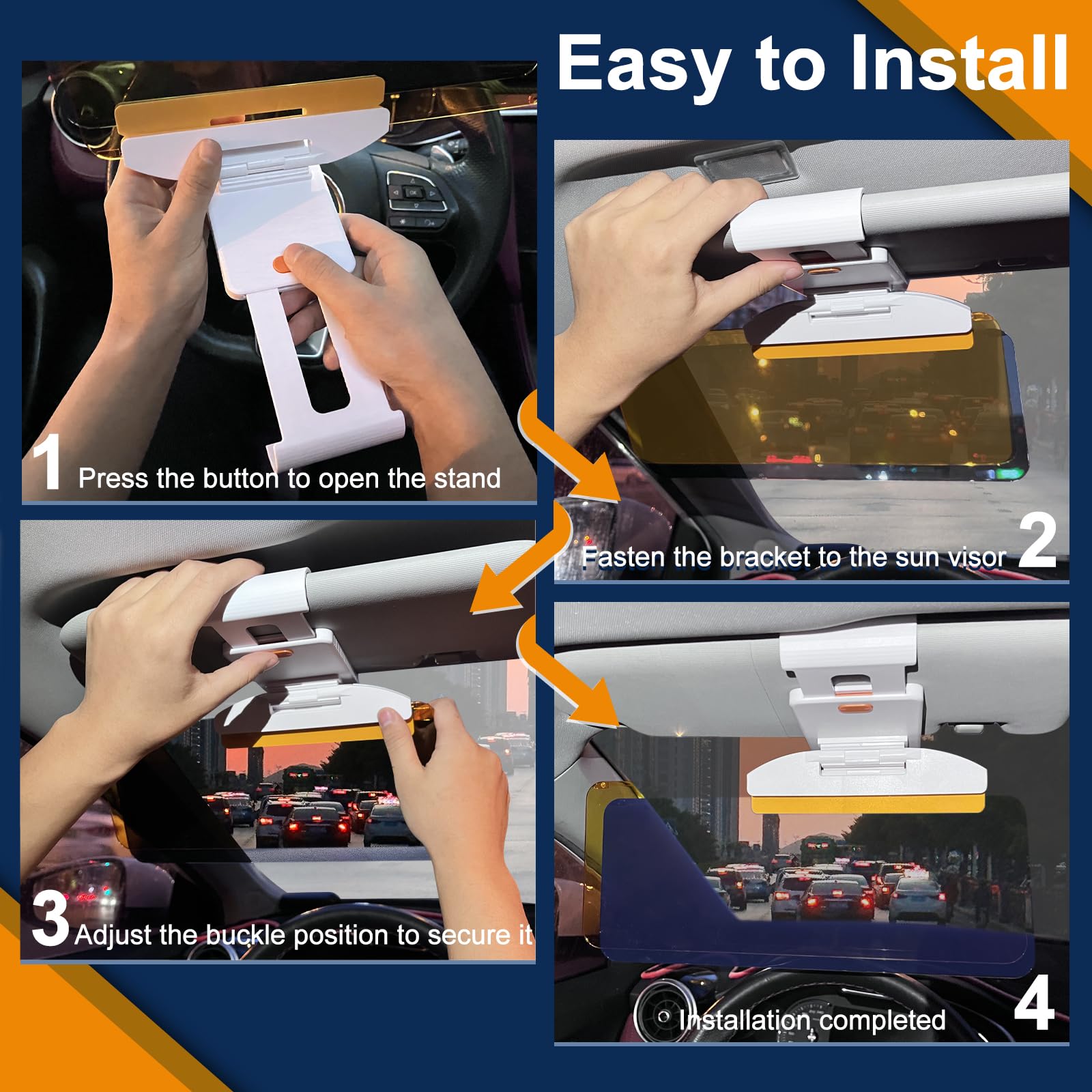 Easy to Install

1 Press the button to open the stand

Fasten the bracket to the sun visor 2

3 Adjust the buckle position to secure it

Installation completed 4