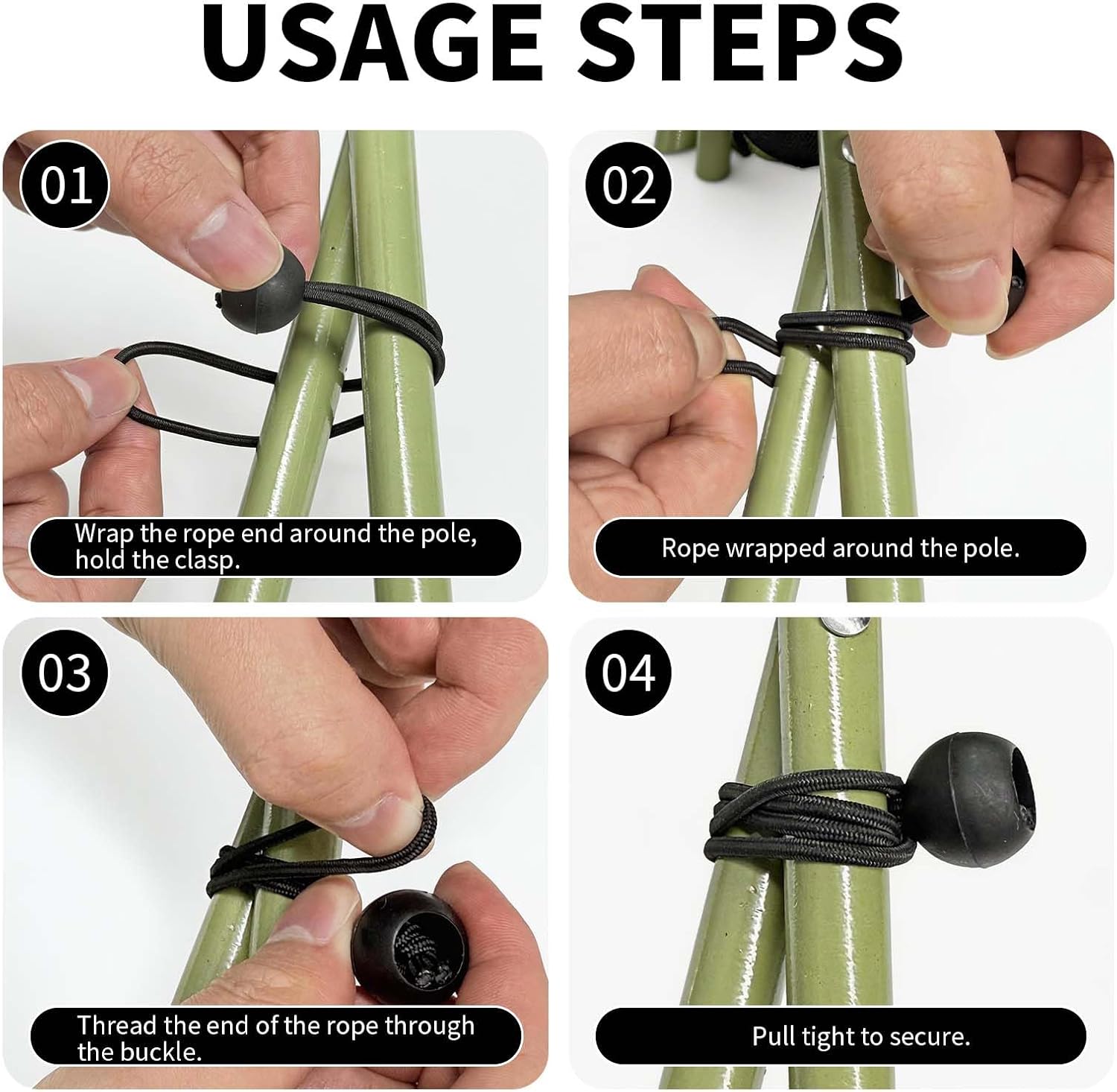 USAGE STEPS

01

Wrap the rope end around the pole, hold the clasp.

02

Rope wrapped around the pole.

03

Thread the end of the rope through the buckle.

04

Pull tight to secure.