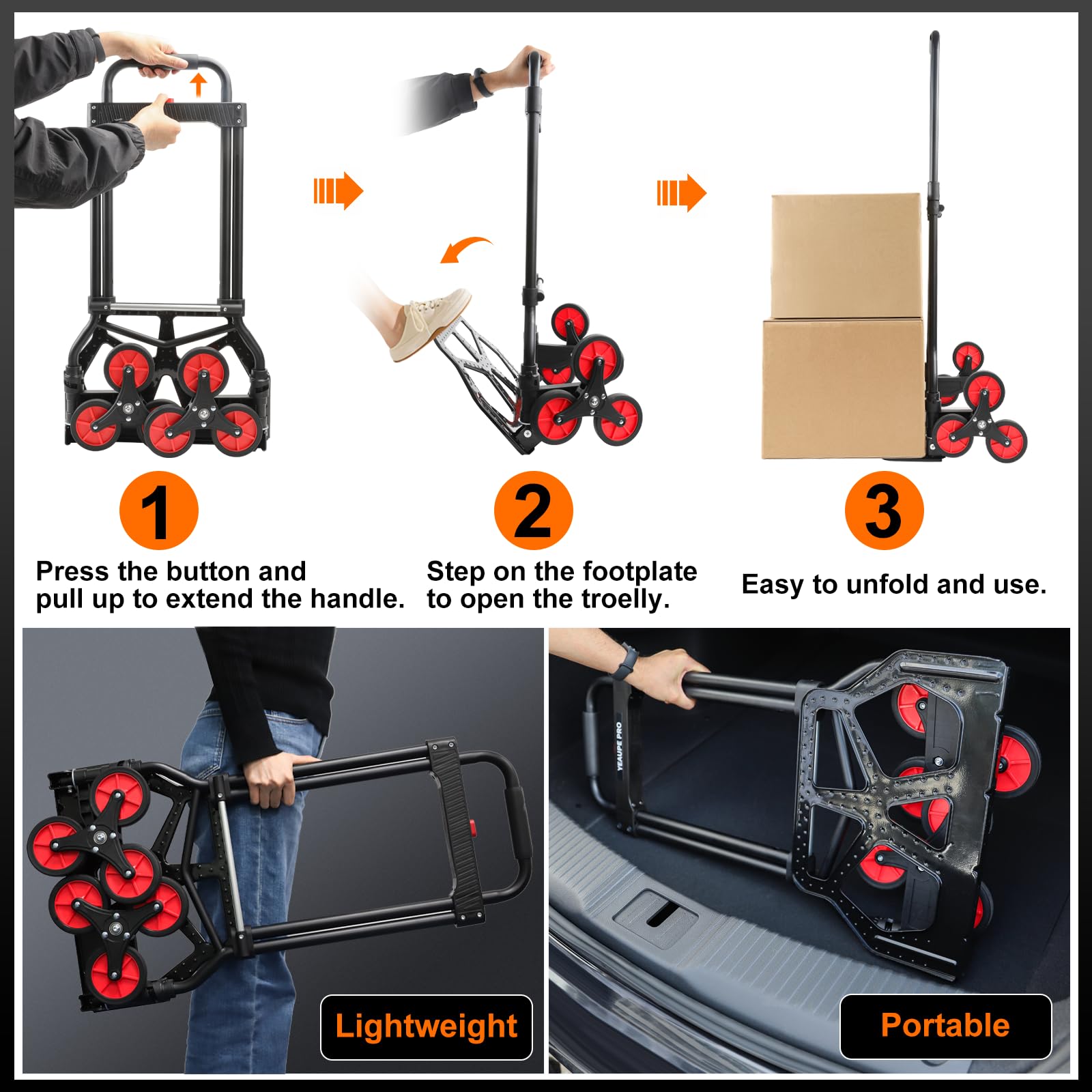 1

Press the button and pull up to extend the handle.

2

Step on the footplate to open the troelly.

3

Easy to unfold and use.

Lightweight

YEAUPE PRO

Portable