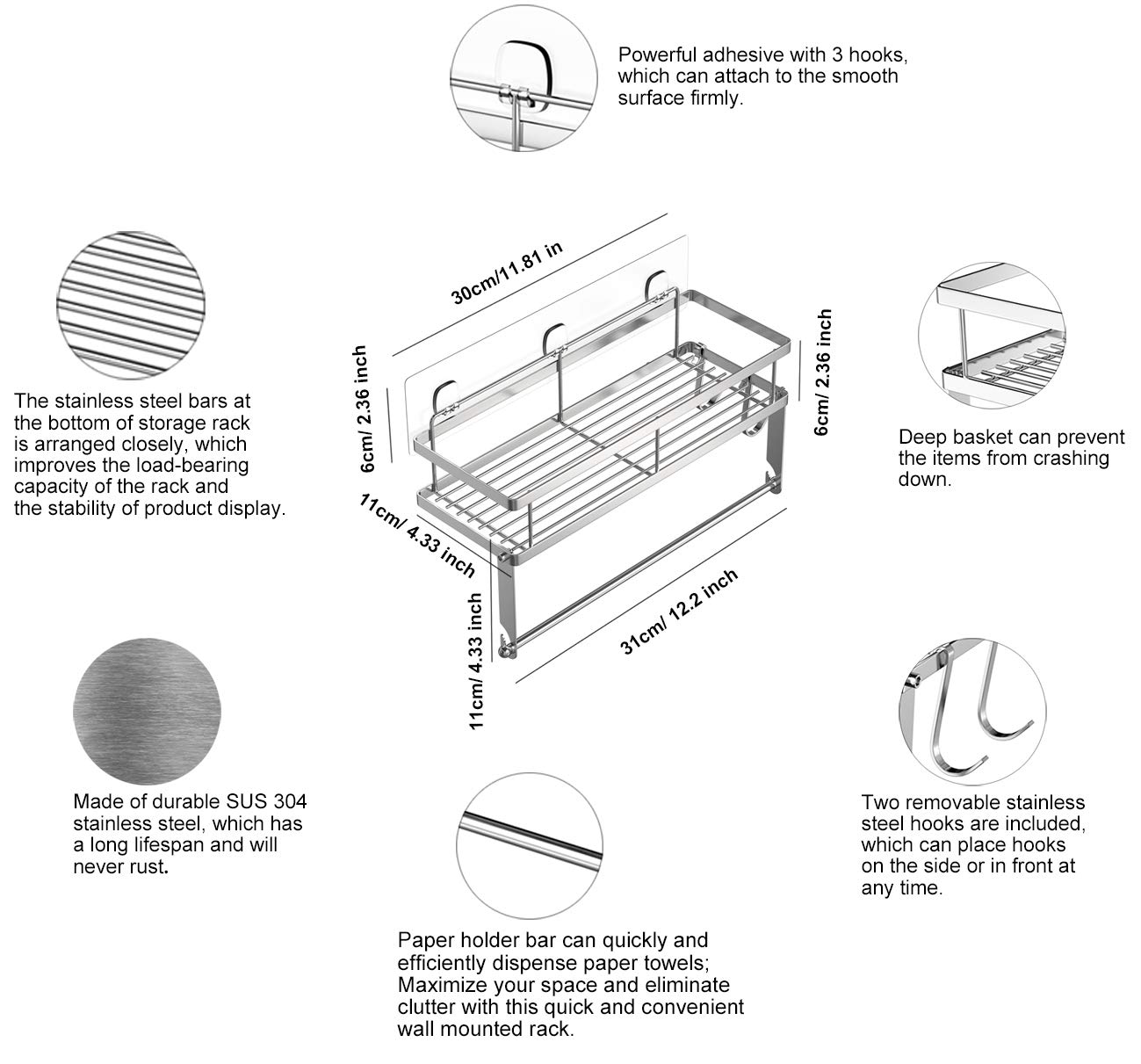 Powerful adhesive with 3 hooks, which can attach to the smooth surface firmly.

The stainless steel bars at the bottom of storage rack is arranged closely, which improves the load-bearing capacity of the rack and the stability of product display.

30cm/11.81 in

6cm/ 2.36 inch

6cm/ 2.36 inch

11cm/ 4.33 inch

11cm/ 4.33 inch

31cm/ 12.2 inch

Deep basket can prevent the items from crashing down.

Made of durable SUS 304 stainless steel, which has a long lifespan and will never rust.

Two removable stainless steel hooks are included, which can place hooks on the side or in front at any time.

Paper holder bar can quickly and efficiently dispense paper towels; Maximize your space and eliminate clutter with this quick and convenient wall mounted rack.