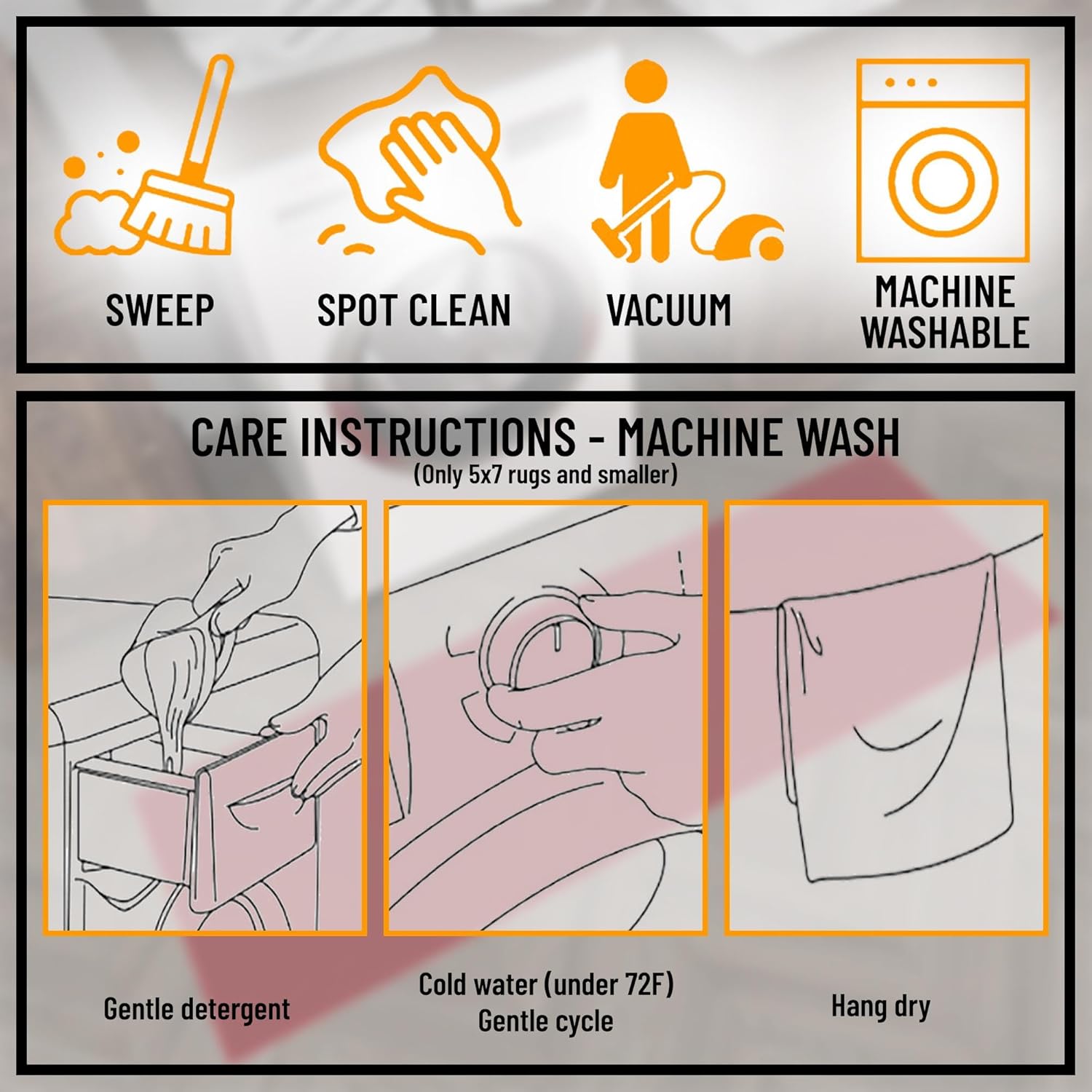 SWEEP

SPOT CLEAN

VACUUM

MACHINE WASHABLE

CARE INSTRUCTIONS - MACHINE WASH
(Only 5x7 rugs and smaller)

Gentle detergent

Cold water (under 72F)
Gentle cycle

Hang dry