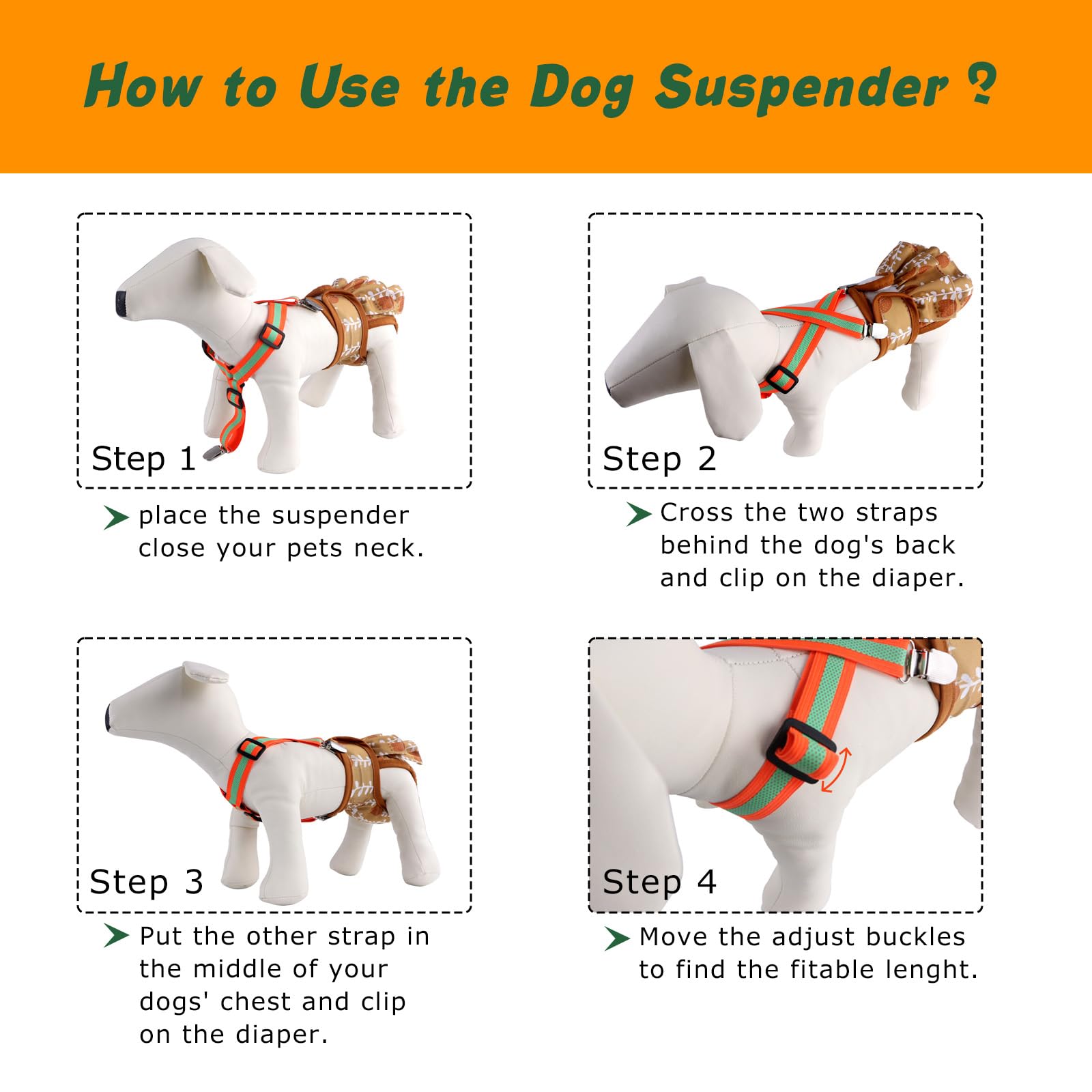 How to Use the Dog Suspender ?

Step 1

place the suspender close your pets neck.

Step 2

Cross the two straps behind the dog's back and clip on the diaper.

Step 3

Put the other strap in the middle of your dogs' chest and clip on the diaper.

Step 4

Move the adjust buckles to find the fitable lenght.