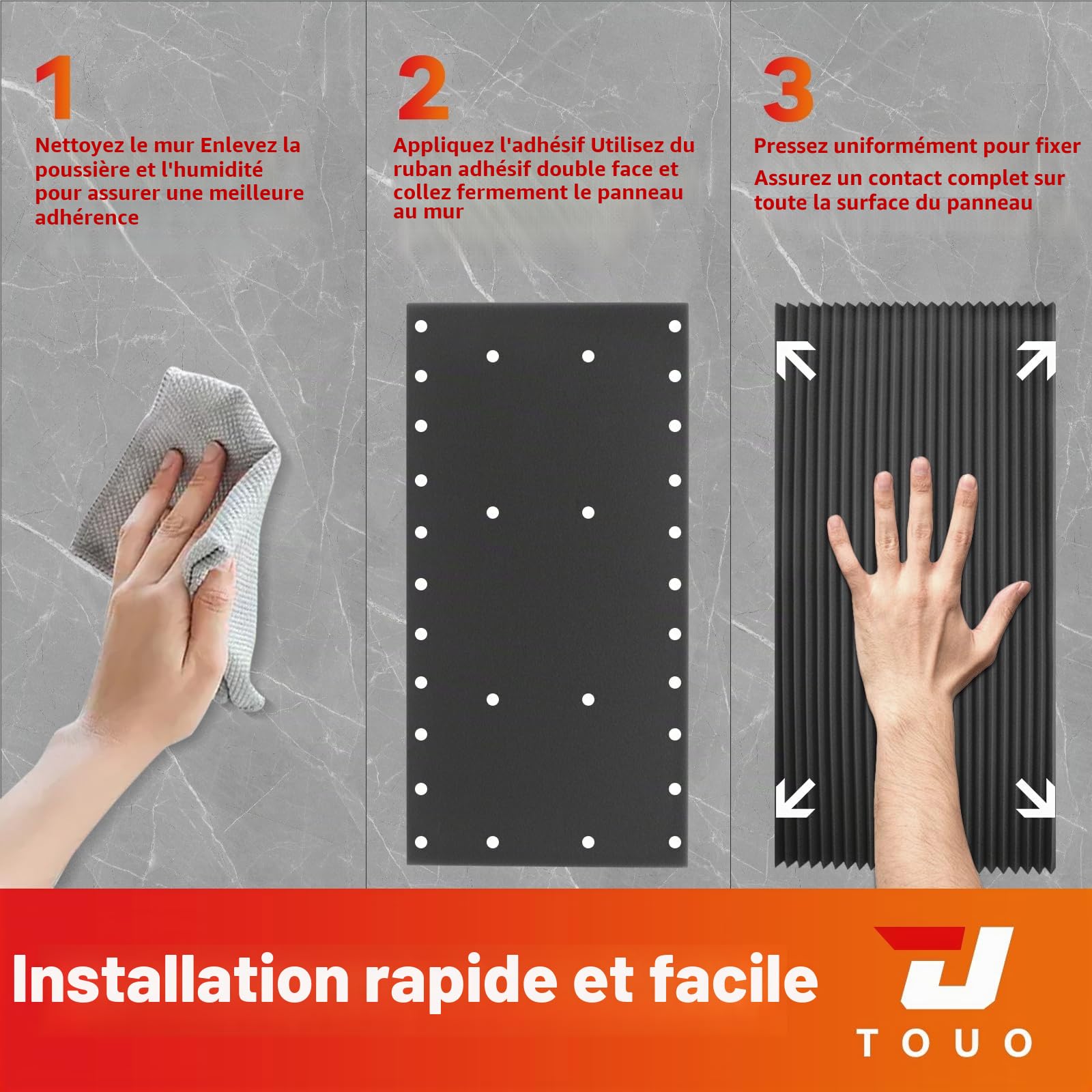 1

Nettoyez le mur Enlevez la poussière et l'humidité pour assurer une meilleure adhérence

2

Appliquez l'adhésif Utilisez du ruban adhésif double face et collez fermement le panneau au mur

3

Pressez uniformément pour fixer

Assurez un contact complet sur toute la surface du panneau

Installation rapide et facile

TOUO