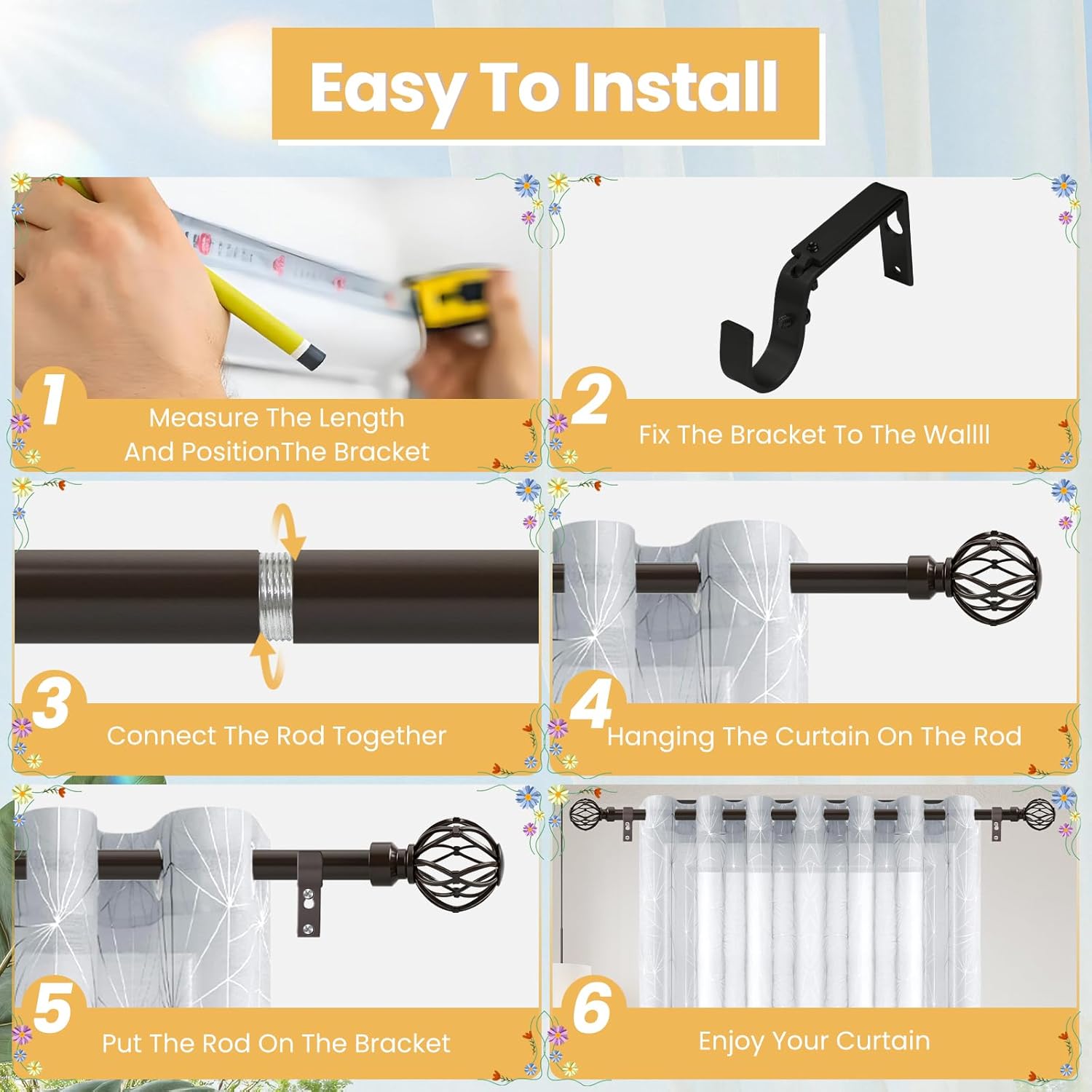 Easy To Install

1
Measure The Length And PositionThe Bracket

2
Fix The Bracket To The Wallll

3
Connect The Rod Together

4
Hanging The Curtain On The Rod

5
Put The Rod On The Bracket

6
Enjoy Your Curtain