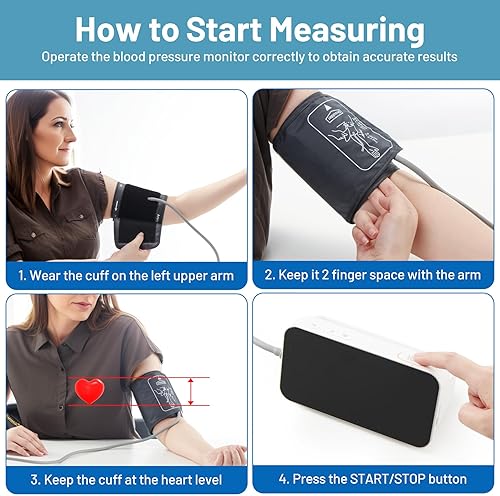 How to Start Measuring

Operate the blood pressure monitor correctly to obtain accurate results

1. Wear the cuff on the left upper arm

2. Keep it 2 finger space with the arm

3. Keep the cuff at the heart level

4. Press the START/STOP button