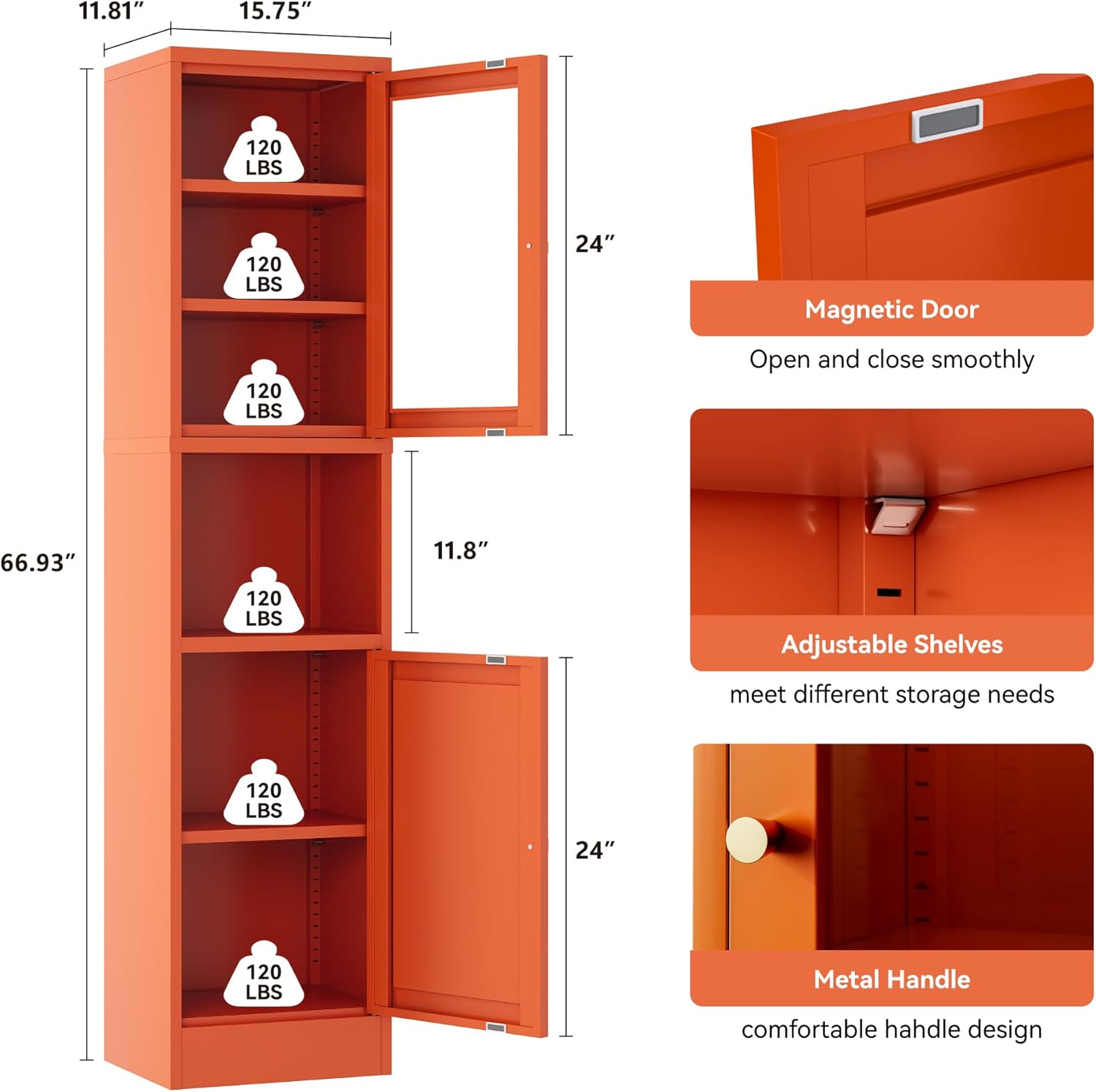 11.81″

15.75″

66.93″

120 LBS

120 LBS

120 LBS

120 LBS

120 LBS

120 LBS

24″

11.8″

24″

Magnetic Door

Open and close smoothly

Adjustable Shelves

meet different storage needs

Metal Handle

comfortable hahdle design