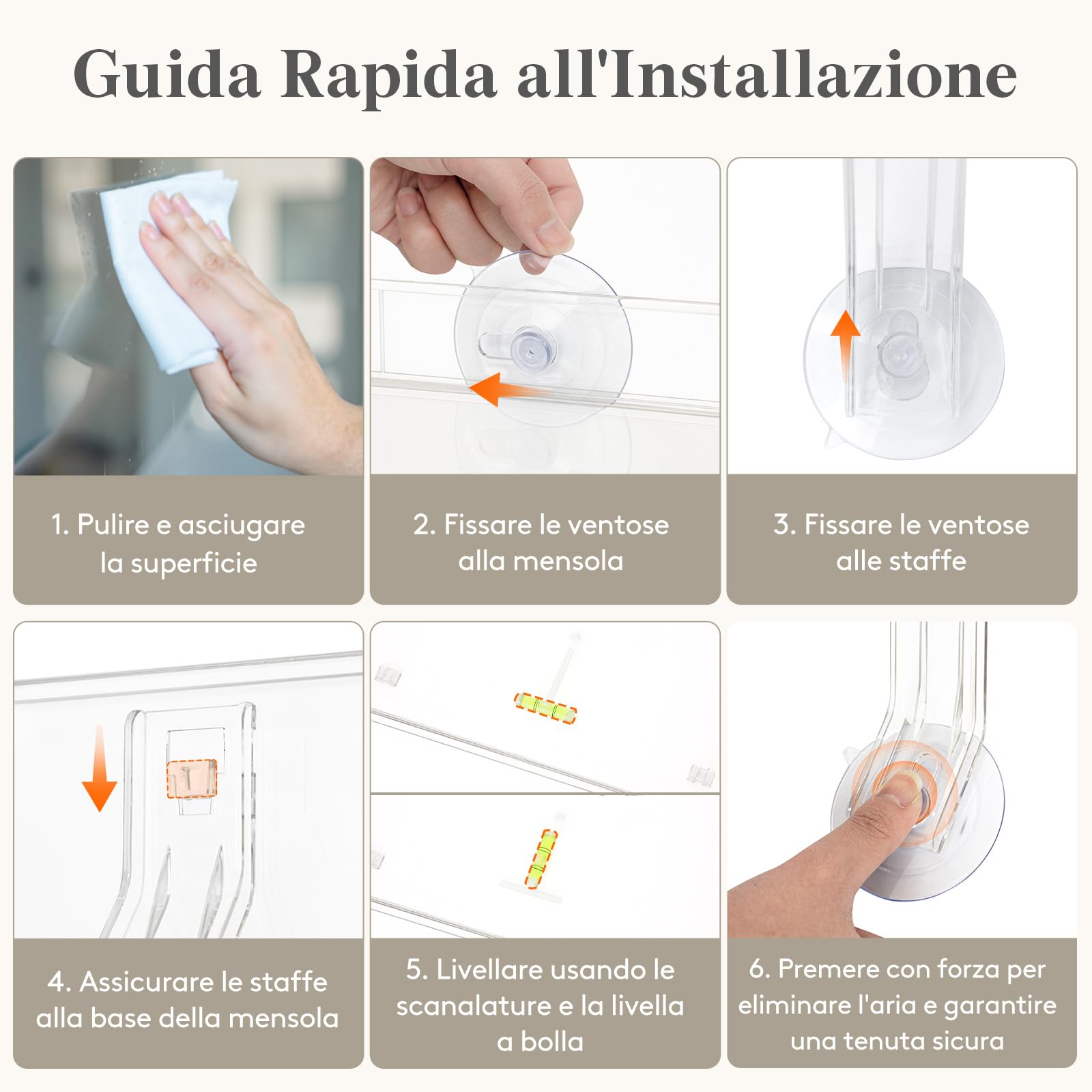 Guida Rapida all'Installazione

1. Pulire e asciugare la superficie

2. Fissare le ventose alla mensola

3. Fissare le ventose alle staffe

4. Assicurare le staffe alla base della mensola

5. Livellare usando le scanalature e la livella a bolla

6. Premere con forza per eliminare l'aria e garantire una tenuta sicura