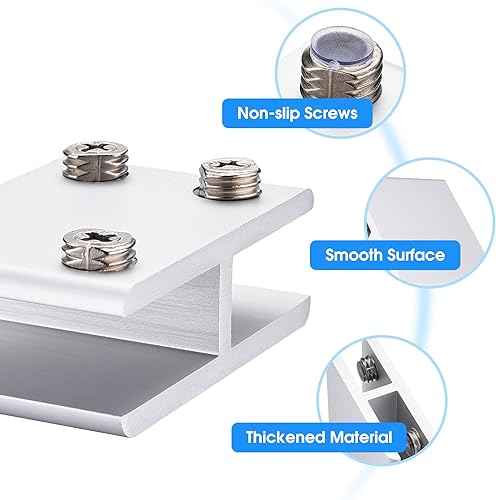 Non-slip Screws

Smooth Surface

Thickened Material