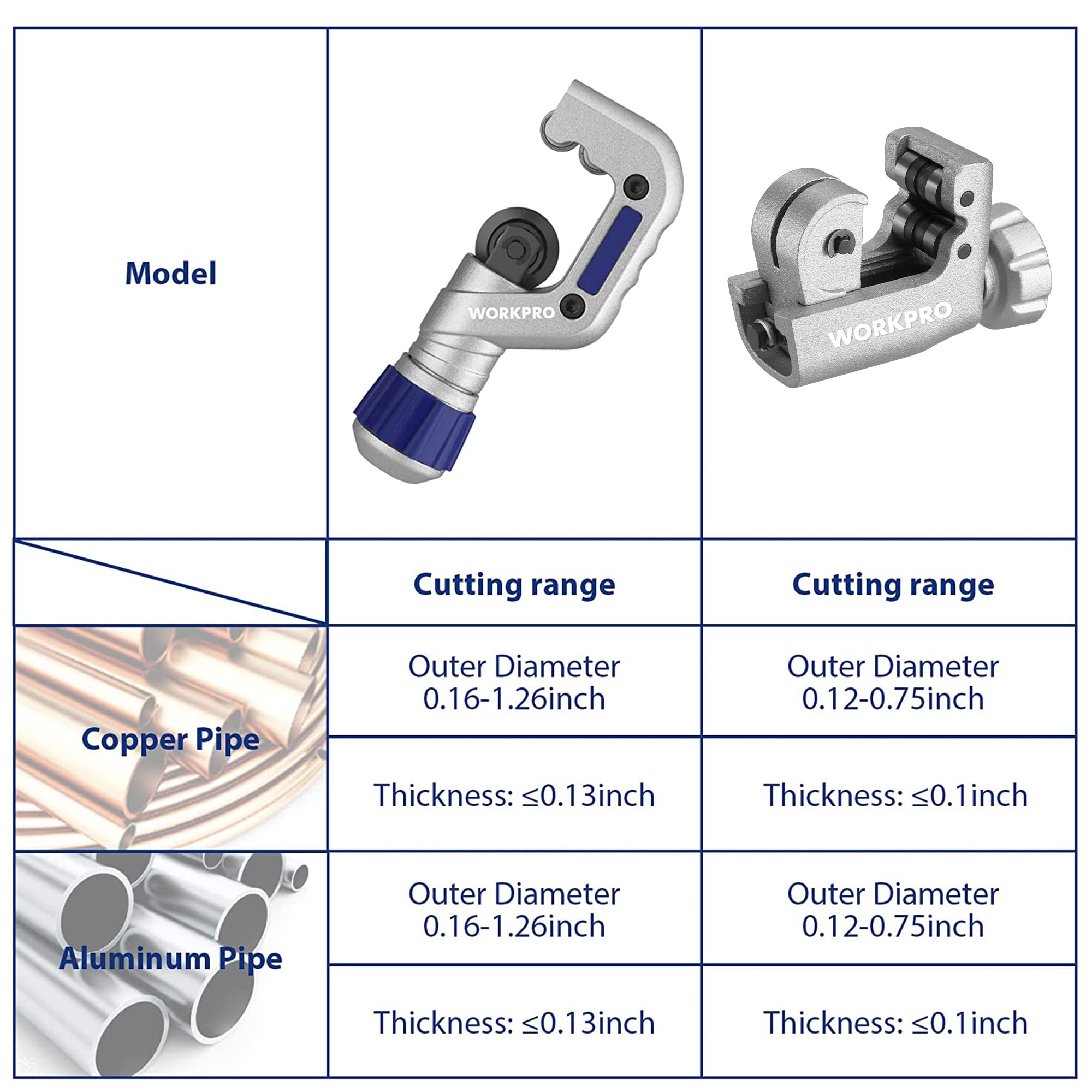 | Model | WORKPRO | WORKPRO |
|---|---|---|
| | Cutting range | Cutting range |
| Copper Pipe | Outer Diameter 0.16-1.26inch | Outer Diameter 0.12-0.75inch |
| | Thickness: ≤0.13inch | Thickness: ≤0.1inch |
| Aluminum Pipe | Outer Diameter 0.16-1.26inch | Outer Diameter 0.12-0.75inch |
| | Thickness: ≤0.13inch | Thickness: ≤0.1inch |