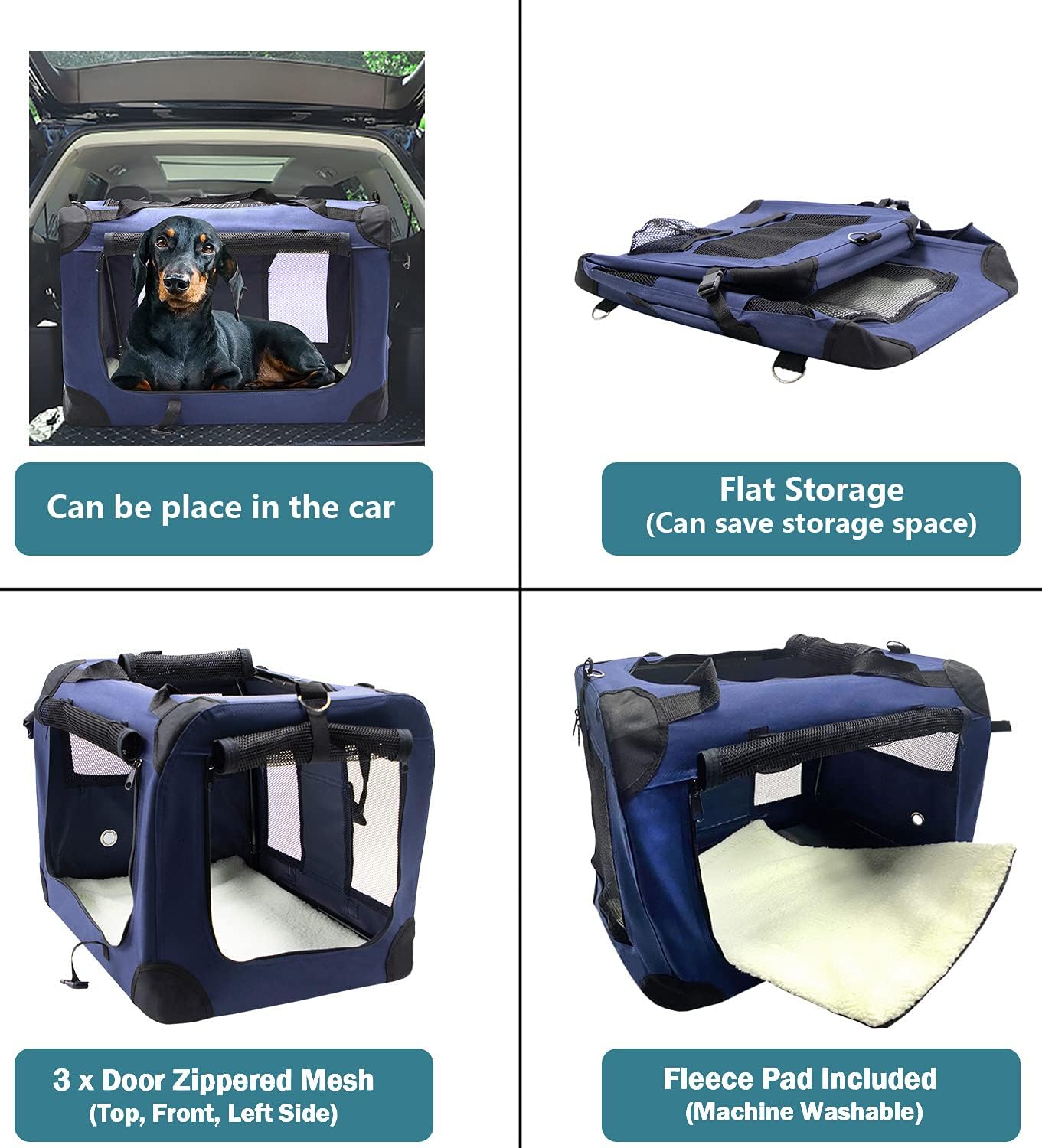 Can be place in the car

Flat Storage
(Can save storage space)

3 x Door Zippered Mesh
(Top, Front, Left Side)

Fleece Pad Included
(Machine Washable)