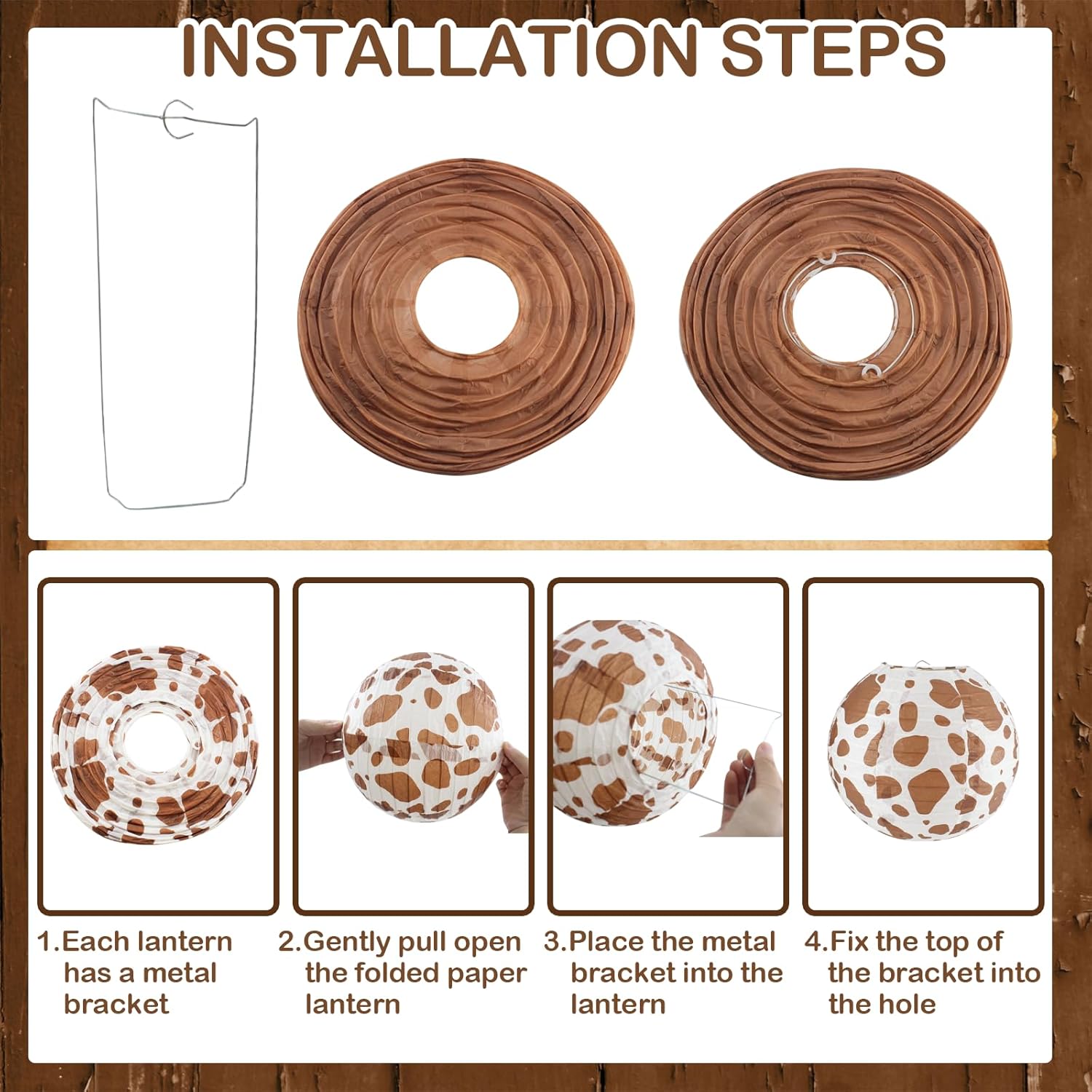 INSTALLATION STEPS

1.Each lantern has a metal bracket

2.Gently pull open the folded paper lantern

3.Place the metal bracket into the lantern

4.Fix the top of the bracket into the hole