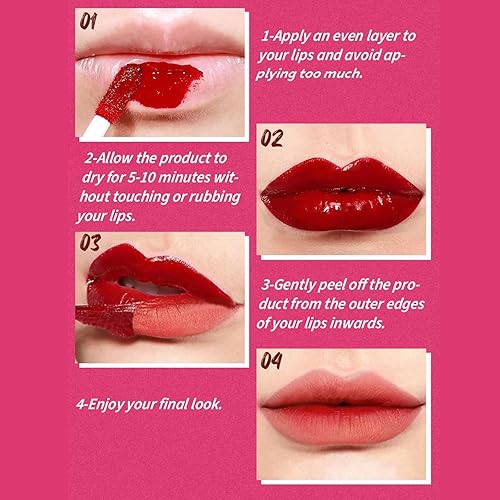 01

1-Apply an even layer to your lips and avoid applying too much.

02

2-Allow the product to dry for 5-10 minutes without touching or rubbing your lips.

03

3-Gently peel off the product from the outer edges of your lips inwards.

04

4-Enjoy your final look.