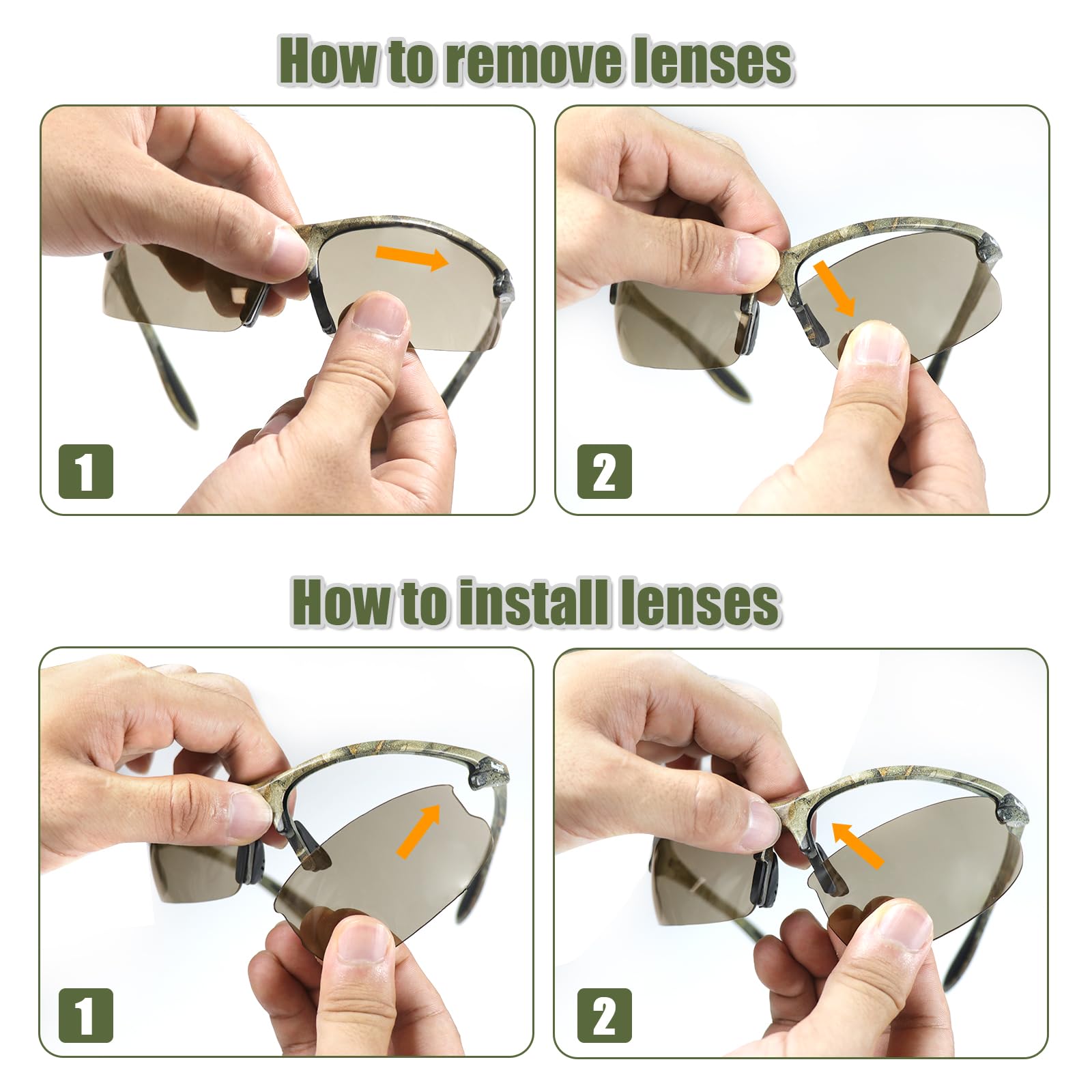 How to remove lenses

1

2

How to install lenses

1

2