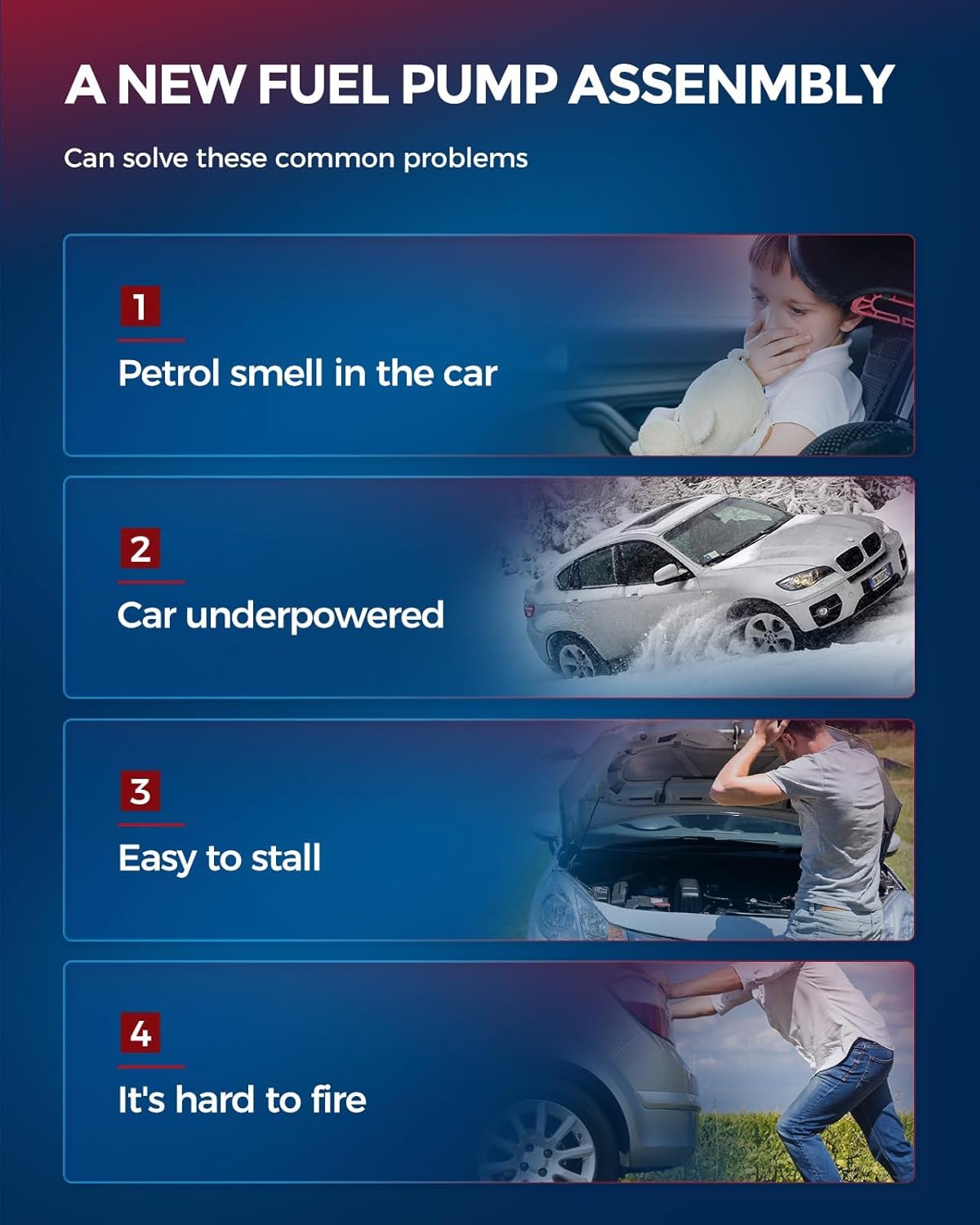 A NEW FUEL PUMP ASSENMBLY

Can solve these common problems

1

Petrol smell in the car

2

Car underpowered

3

Easy to stall

4

It's hard to fire