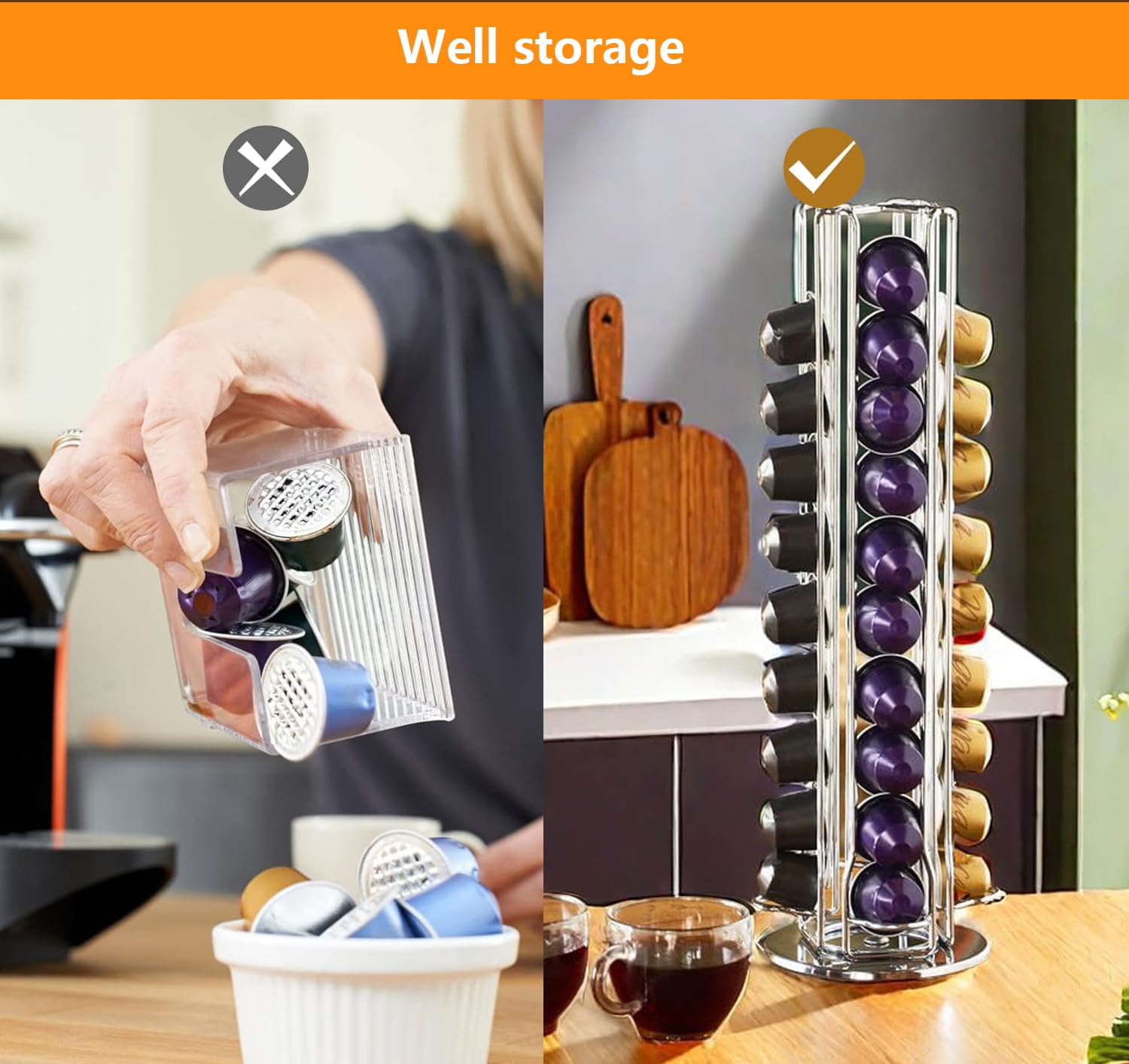 Well storage