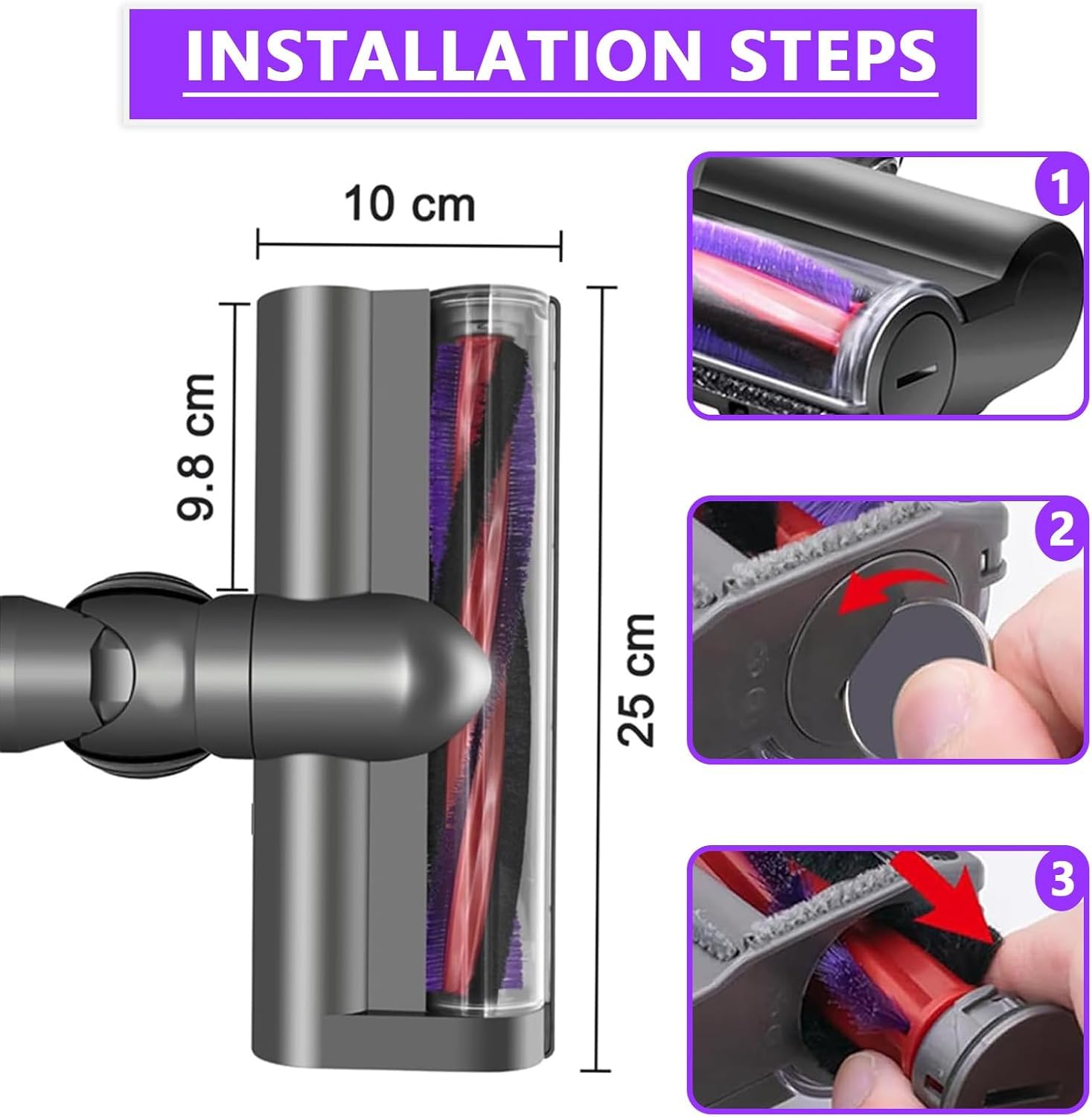 INSTALLATION STEPS

10 cm

9.8 cm

25 cm

1

2

3