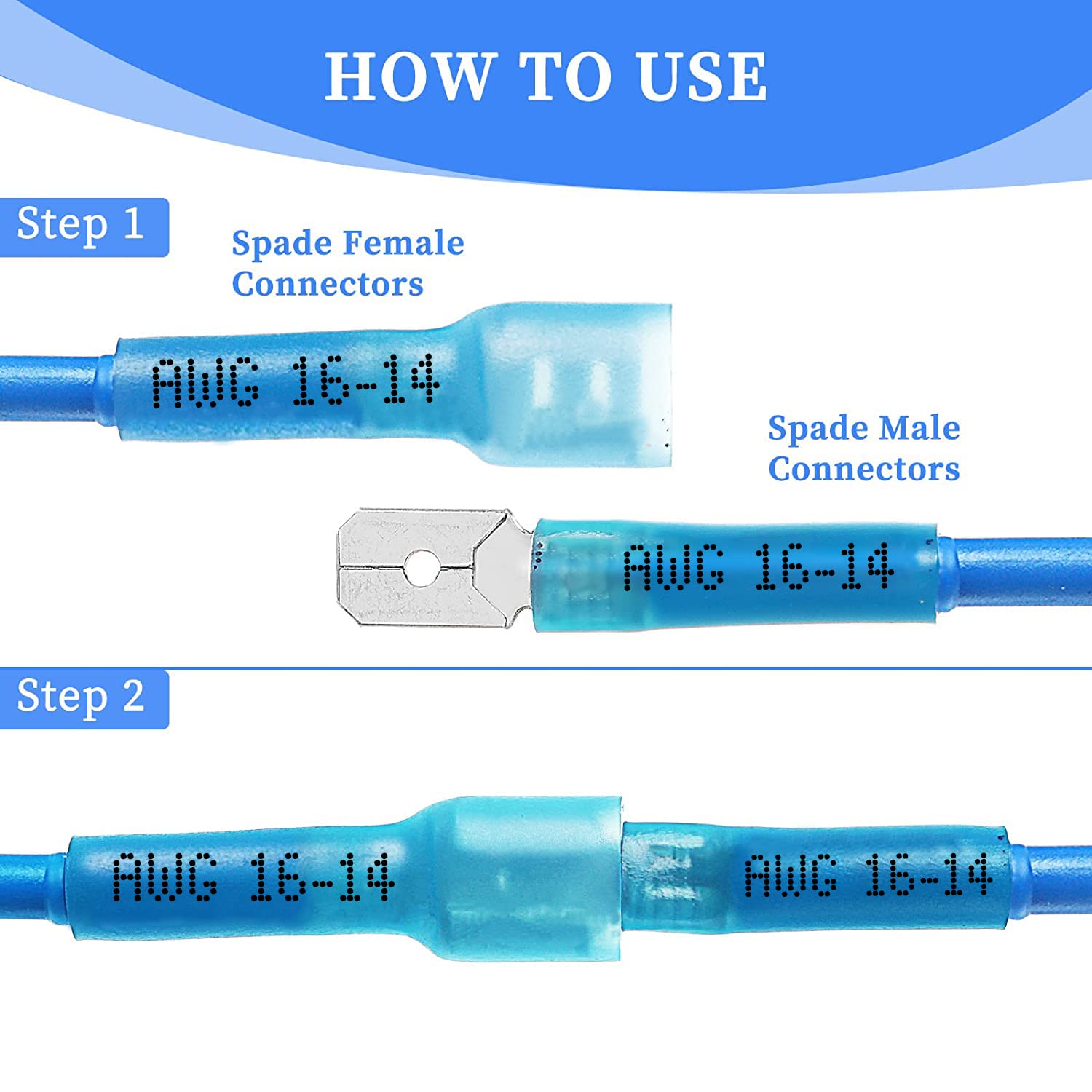 HOW TO USE

Step 1

Spade Female Connectors

AWG 16-14

Spade Male Connectors

AWG 16-14

Step 2

AWG 16-14

AWG 16-14