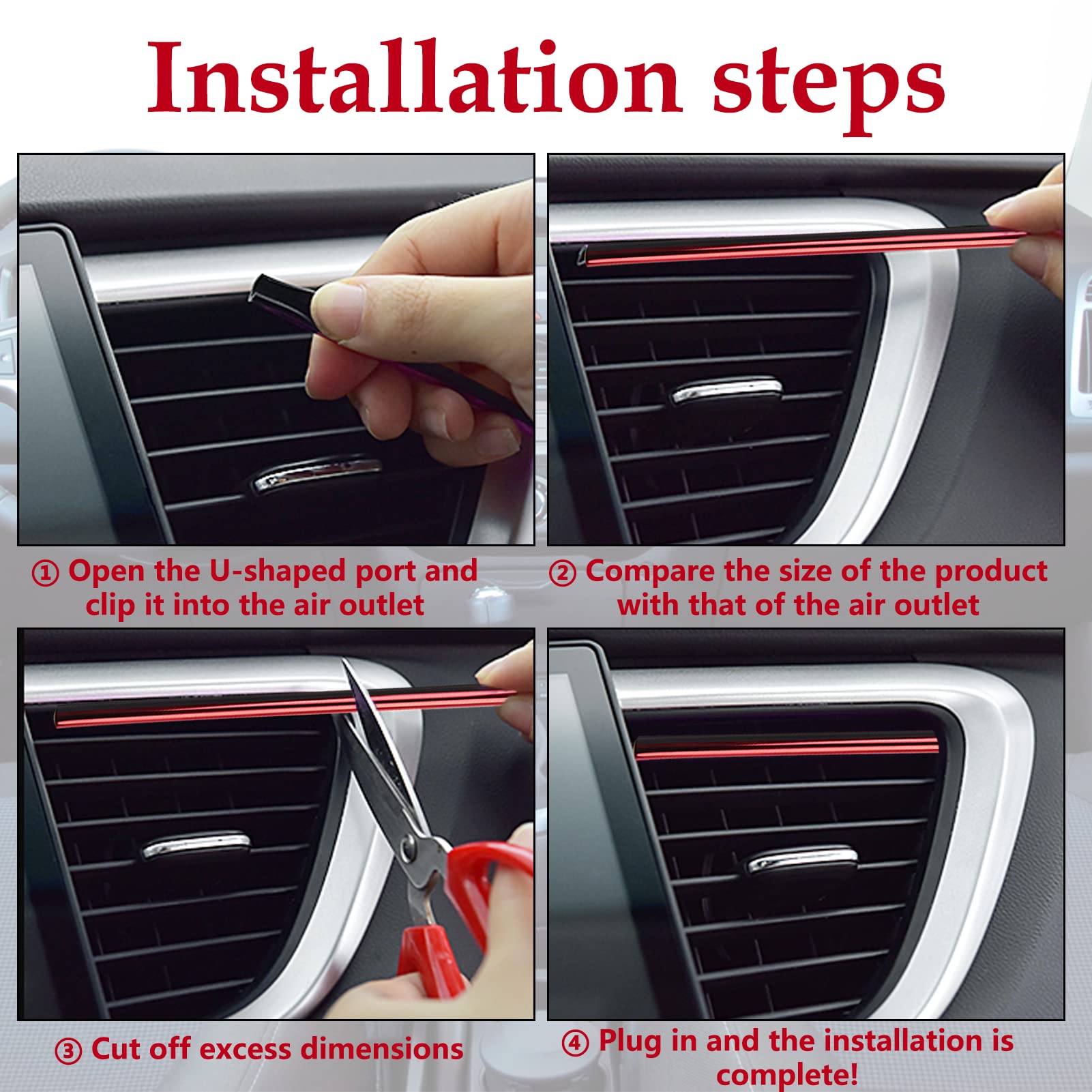 Installation steps

① Open the U-shaped port and clip it into the air outlet

② Compare the size of the product with that of the air outlet

③ Cut off excess dimensions

④ Plug in and the installation is complete!