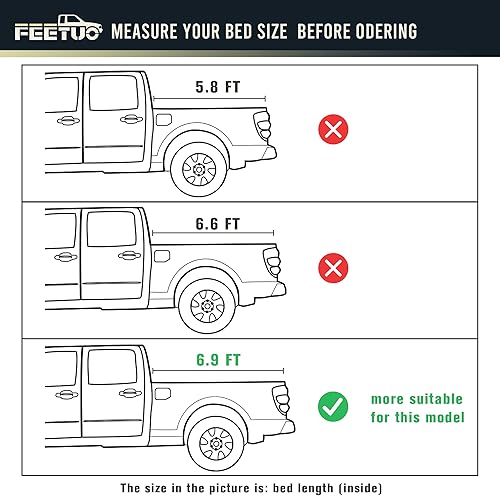 FEETUO MEASURE YOUR BED SIZE BEFORE ODERING

5.8 FT

6.6 FT

6.9 FT

more suitable for this model

The size in the picture is: bed length (inside)