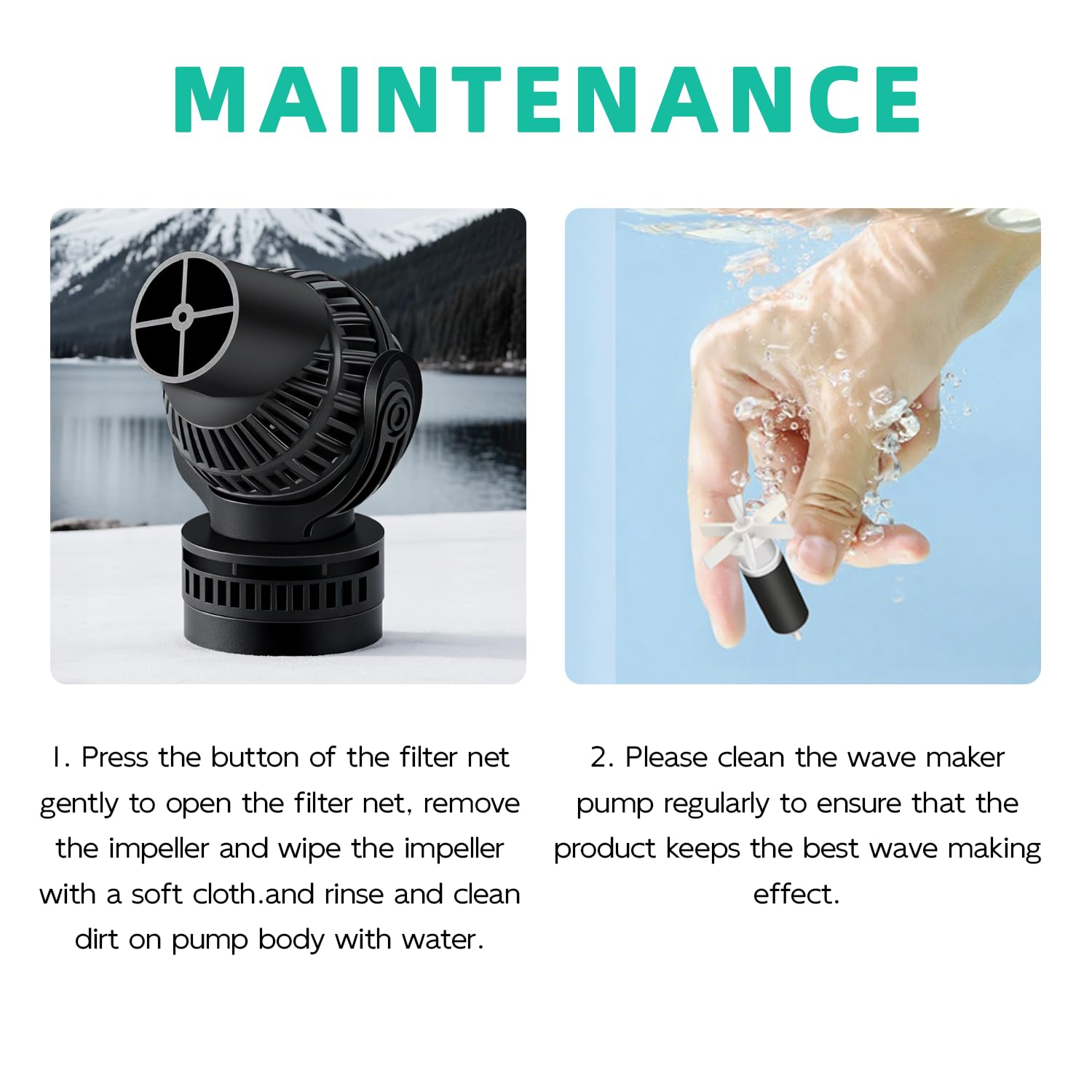 MAINTENANCE

1. Press the button of the filter net gently to open the filter net, remove the impeller and wipe the impeller with a soft cloth.and rinse and clean dirt on pump body with water.

2. Please clean the wave maker pump regularly to ensure that the product keeps the best wave making effect.