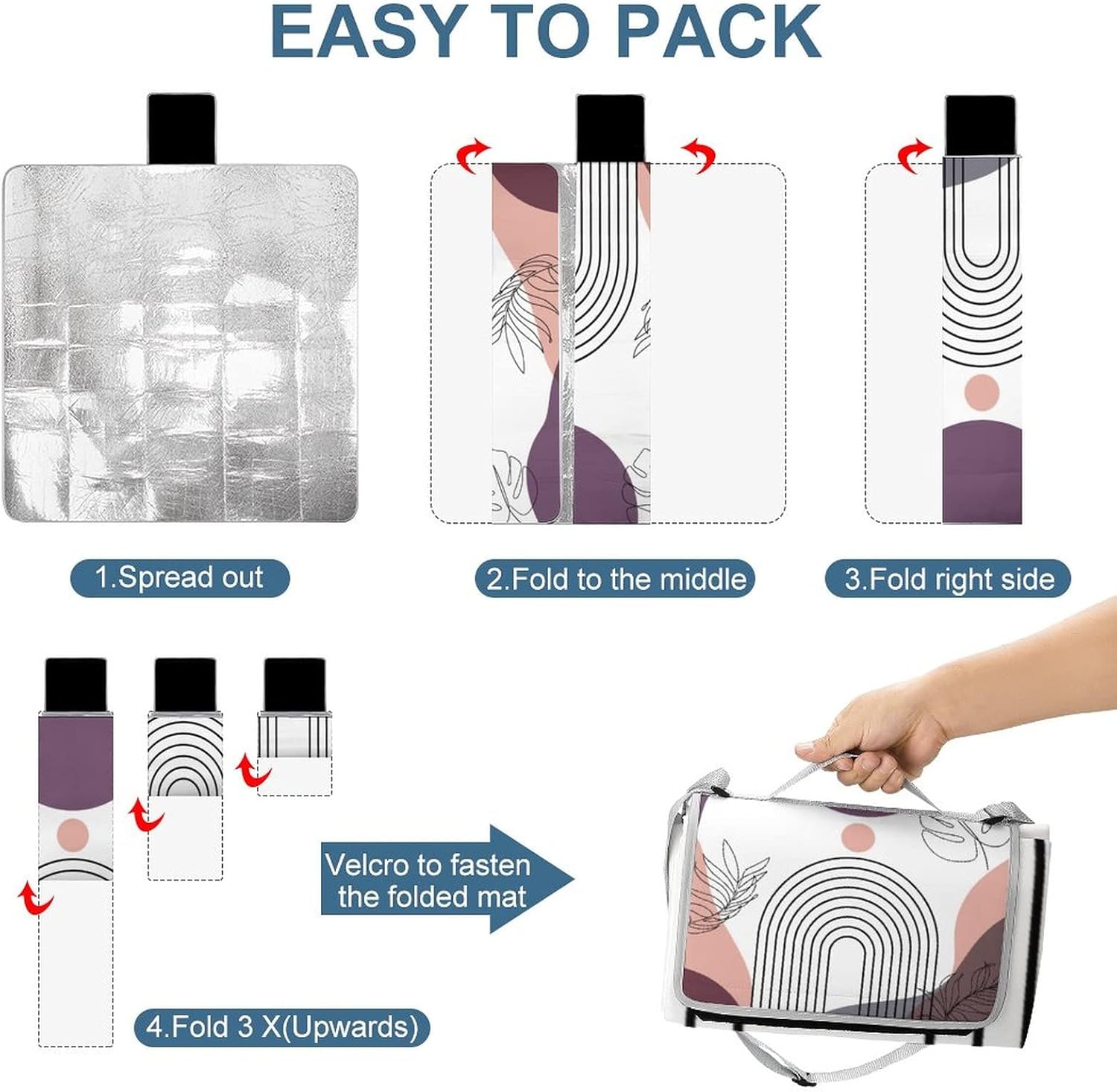 EASY TO PACK

1.Spread out

2.Fold to the middle

3.Fold right side

Velcro to fasten the folded mat

4.Fold 3 X(Upwards)