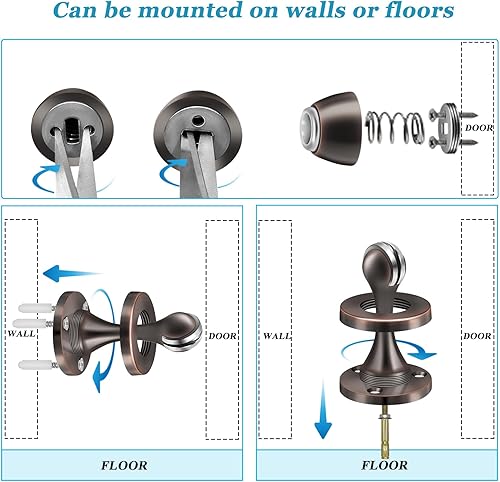 Can be mounted on walls or floors

DOOR

WALL

DOOR

FLOOR

WALL

DOOR

FLOOR