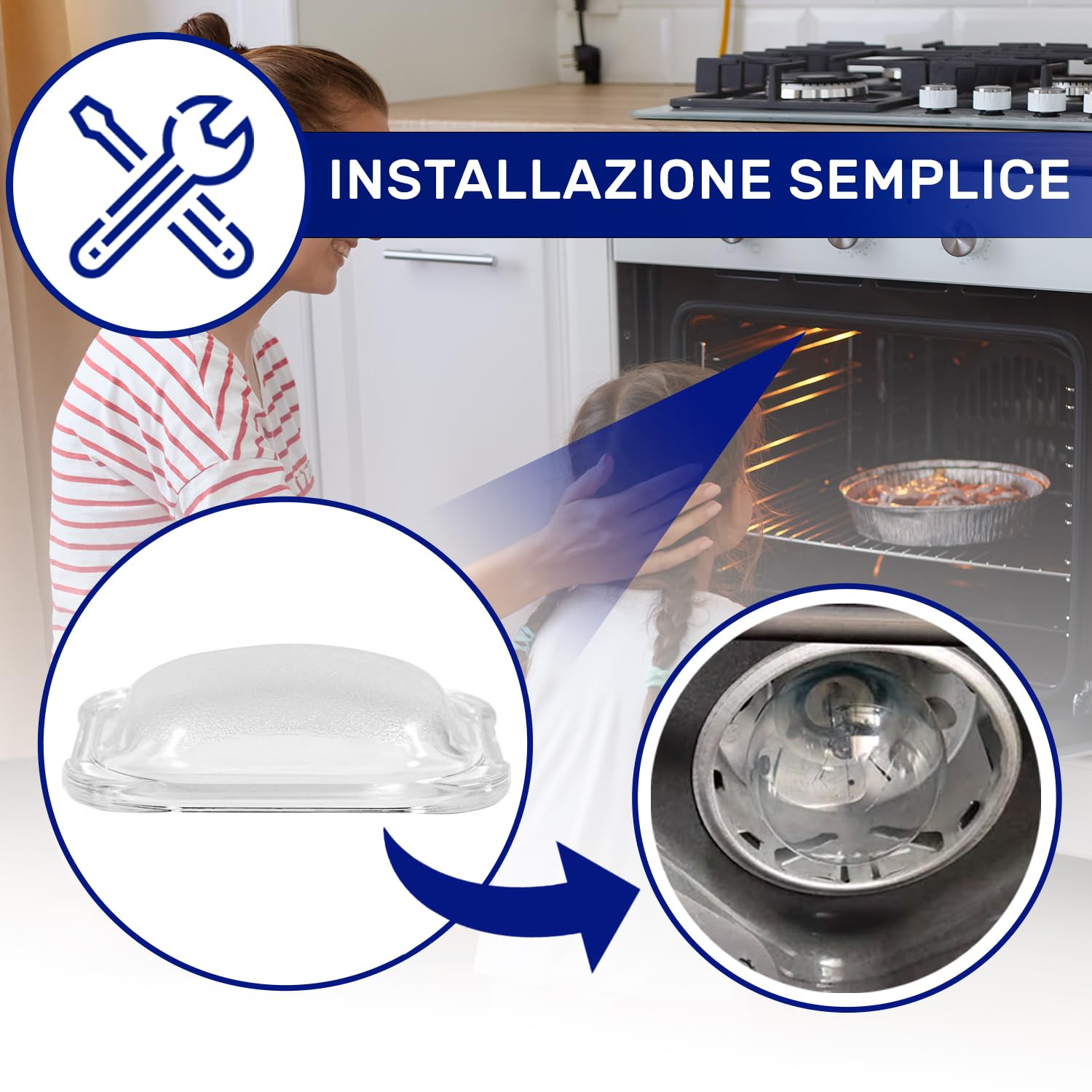 INSTALLAZIONE SEMPLICE