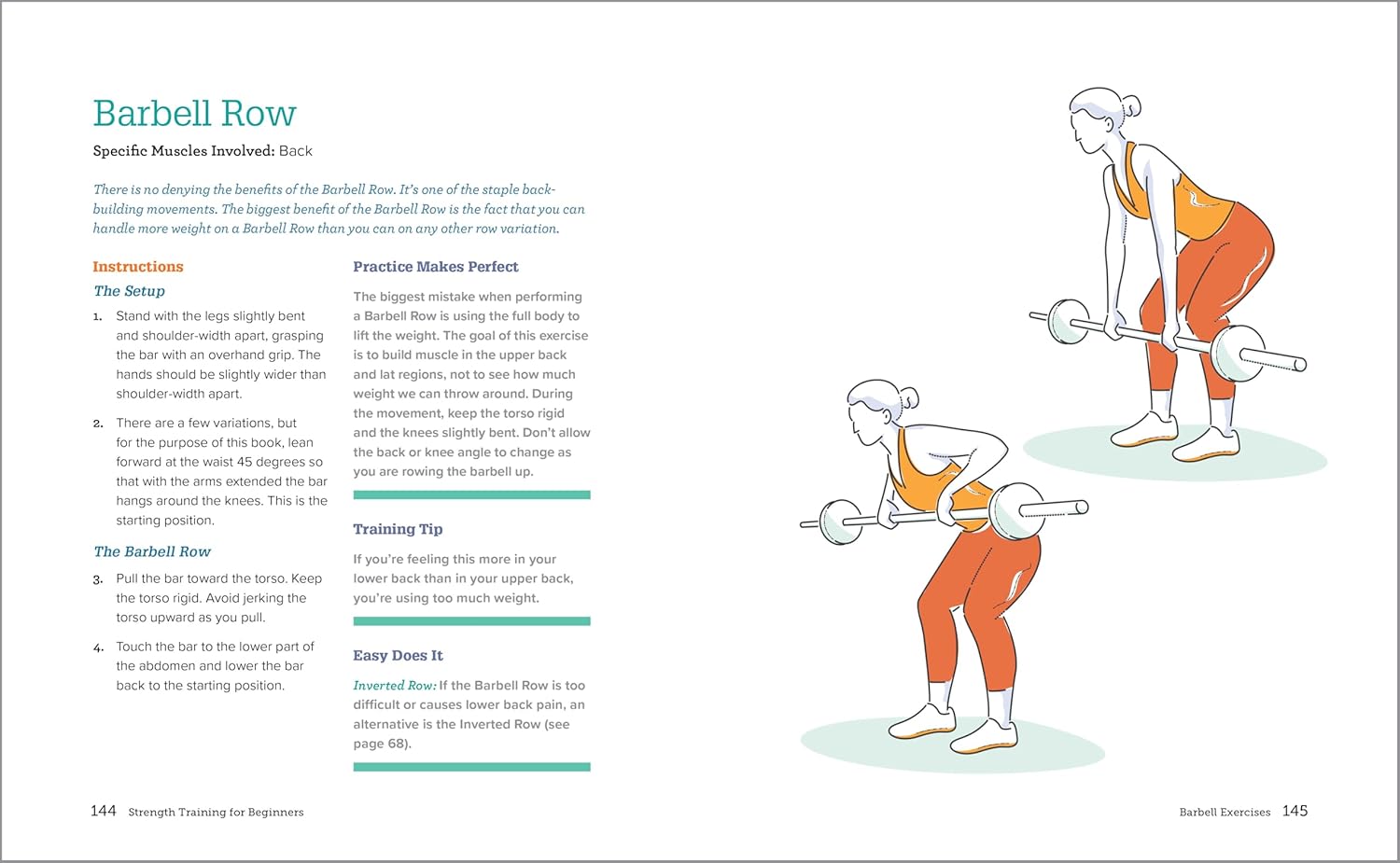 Barbell Row

Specific Muscles Involved: Back

There is no denying the benefits of the Barbell Row. It's one of the staple back-building movements. The biggest benefit of the Barbell Row is the fact that you can handle more weight on a Barbell Row than you can on any other row variation.

Instructions

The Setup

1. Stand with the legs slightly bent and shoulder-width apart, grasping the bar with an overhand grip. The hands should be slightly wider than shoulder-width apart.

2. There are a few variations, but for the purpose of this book, lean forward at the waist 45 degrees so that with the arms extended the bar hangs around the knees. This is the starting position.

The Barbell Row

3. Pull the bar toward the torso. Keep the torso rigid. Avoid jerking the torso upward as you pull.

4. Touch the bar to the lower part of the abdomen and lower the bar back to the starting position.

Practice Makes Perfect

The biggest mistake when performing a Barbell Row is using the full body to lift the weight. The goal of this exercise is to build muscle in the upper back and lat regions, not to see how much weight we can throw around. During the movement, keep the torso rigid and the knees slightly bent. Don't allow the back or knee angle to change as you are rowing the barbell up.

Training Tip

If you're feeling this more in your lower back than in your upper back, you're using too much weight.

Easy Does It

Inverted Row: If the Barbell Row is too difficult or causes lower back pain, an alternative is the Inverted Row (see page 68).

144 Strength Training for Beginners

Barbell Exercises 145