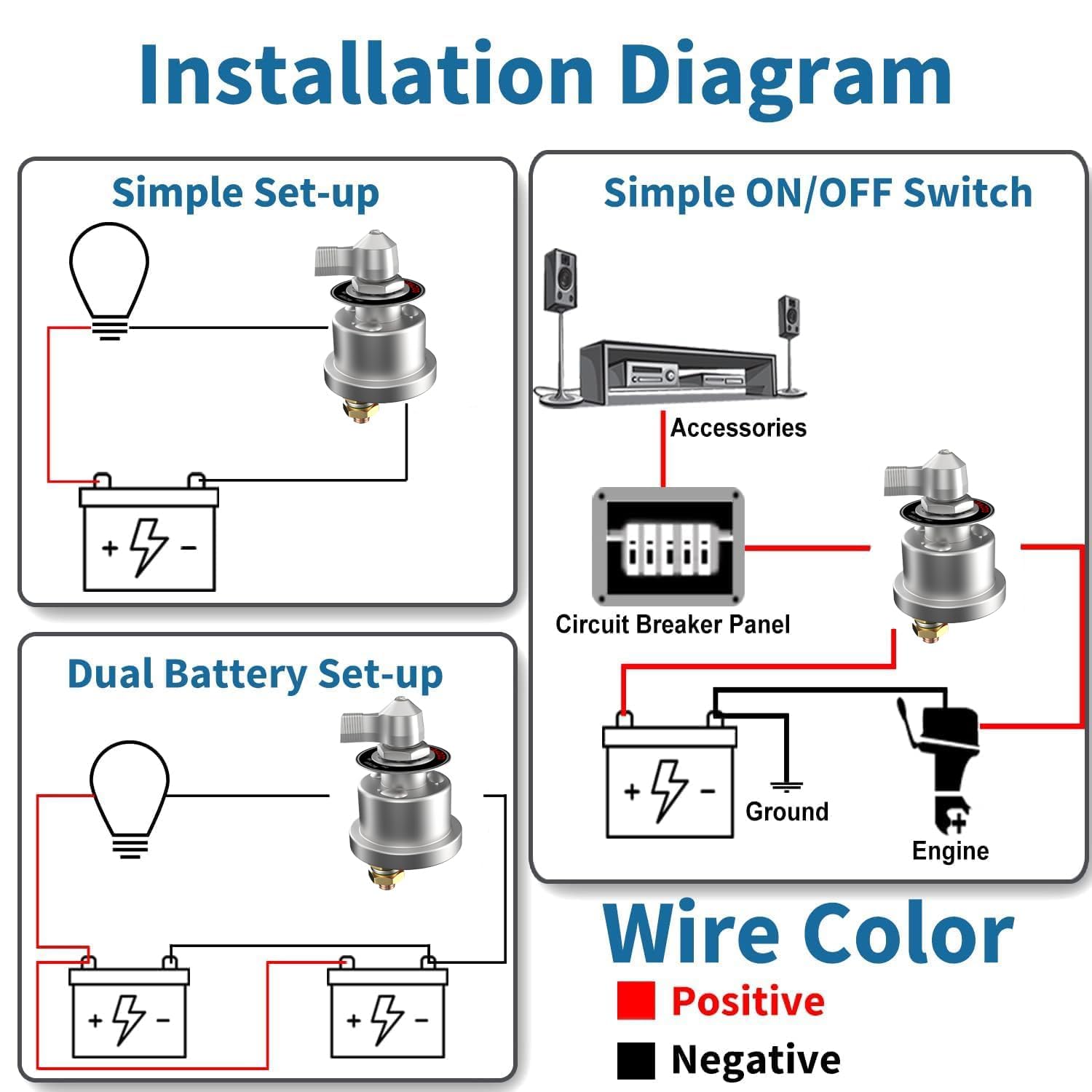 Installation Diagram

Simple Set-up

+ −

Dual Battery Set-up

+ −

+ −

Simple ON/OFF Switch

Accessories

Circuit Breaker Panel

+ −

Ground

Engine

Wire Color

Positive

Negative