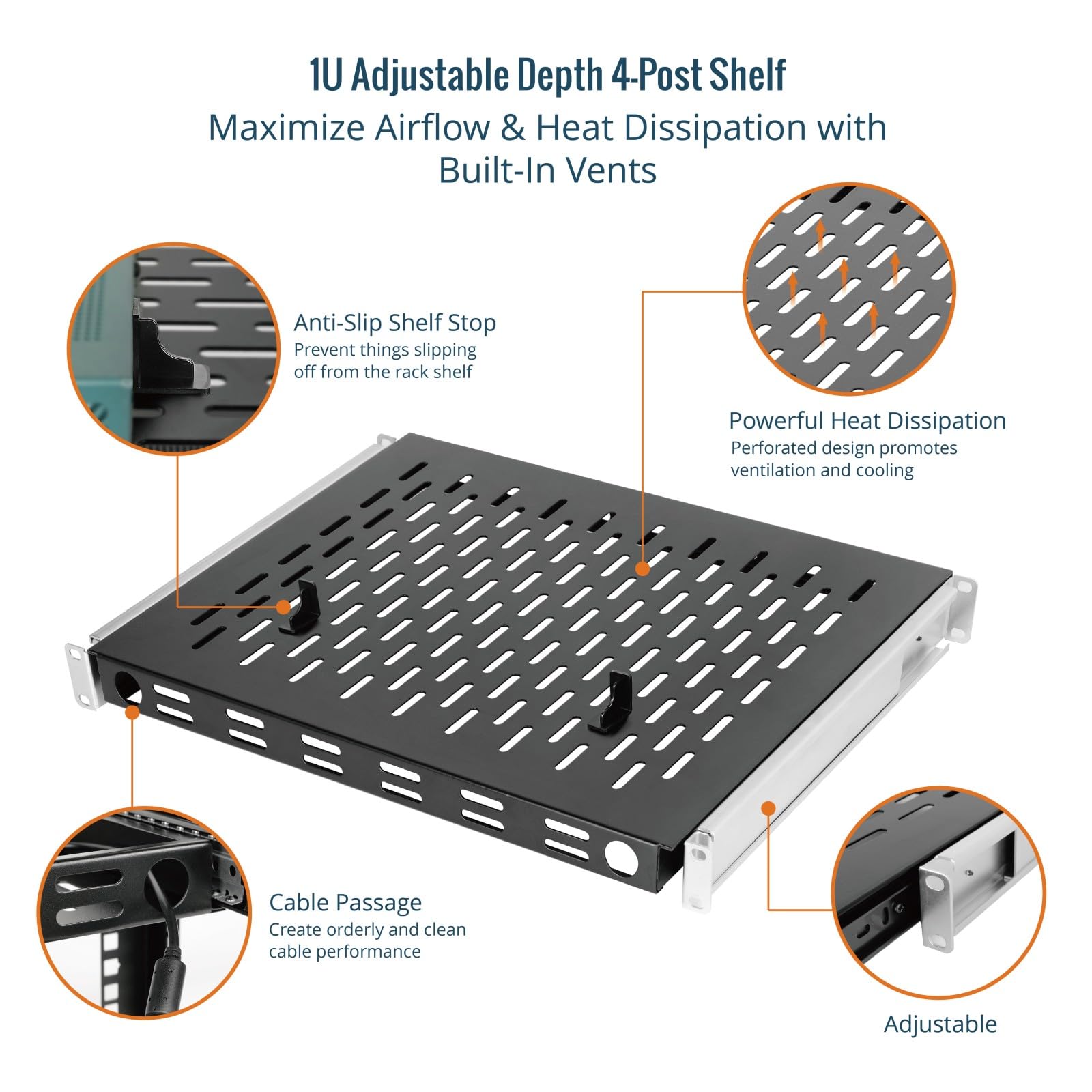 1U Adjustable Depth 4-Post Shelf

Maximize Airflow & Heat Dissipation with Built-In Vents

Anti-Slip Shelf Stop
Prevent things slipping off from the rack shelf

Powerful Heat Dissipation
Perforated design promotes ventilation and cooling

Cable Passage
Create orderly and clean cable performance

Adjustable