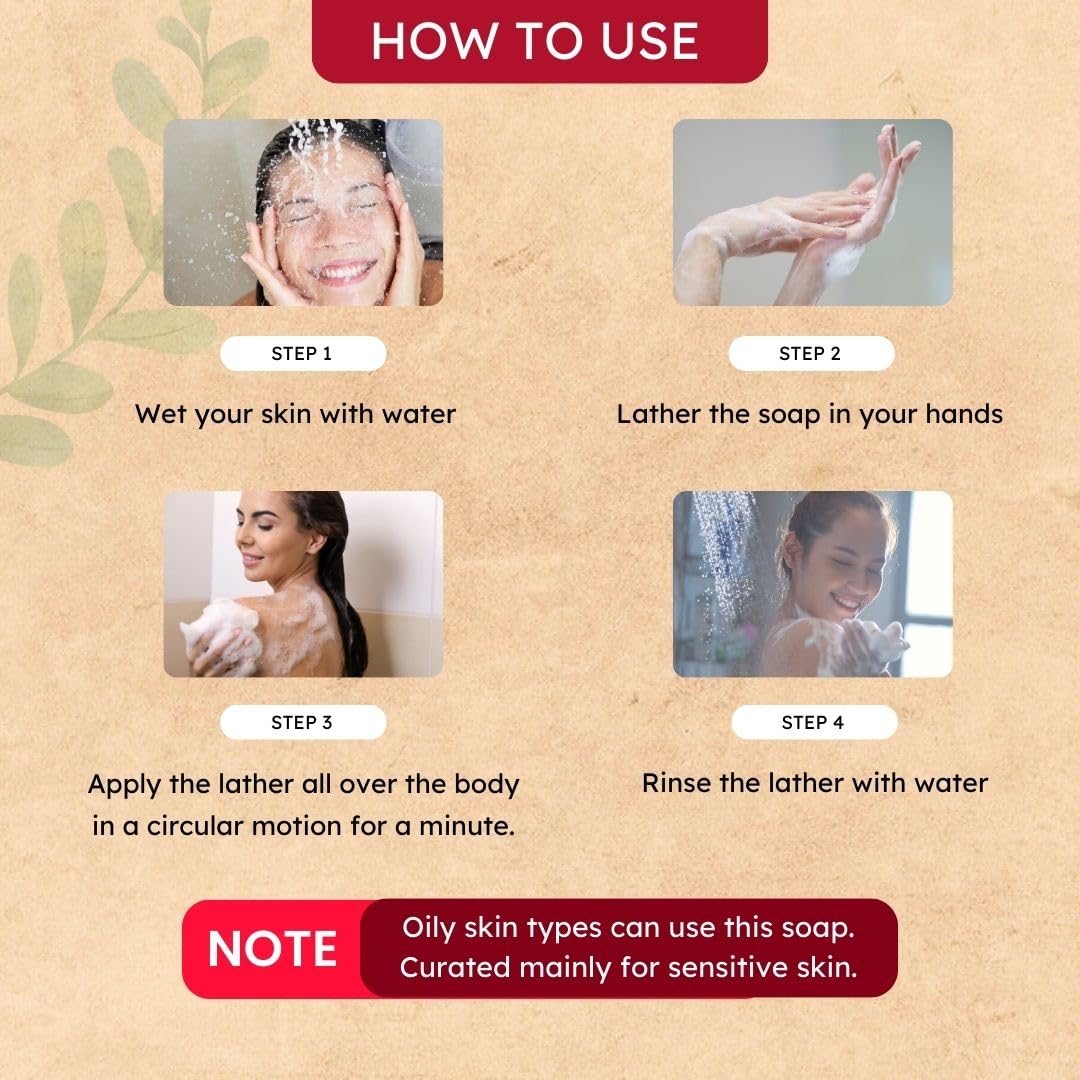 HOW TO USE

STEP 1

Wet your skin with water

STEP 2

Lather the soap in your hands

STEP 3

Apply the lather all over the body in a circular motion for a minute.

STEP 4

Rinse the lather with water

NOTE

Oily skin types can use this soap. Curated mainly for sensitive skin.