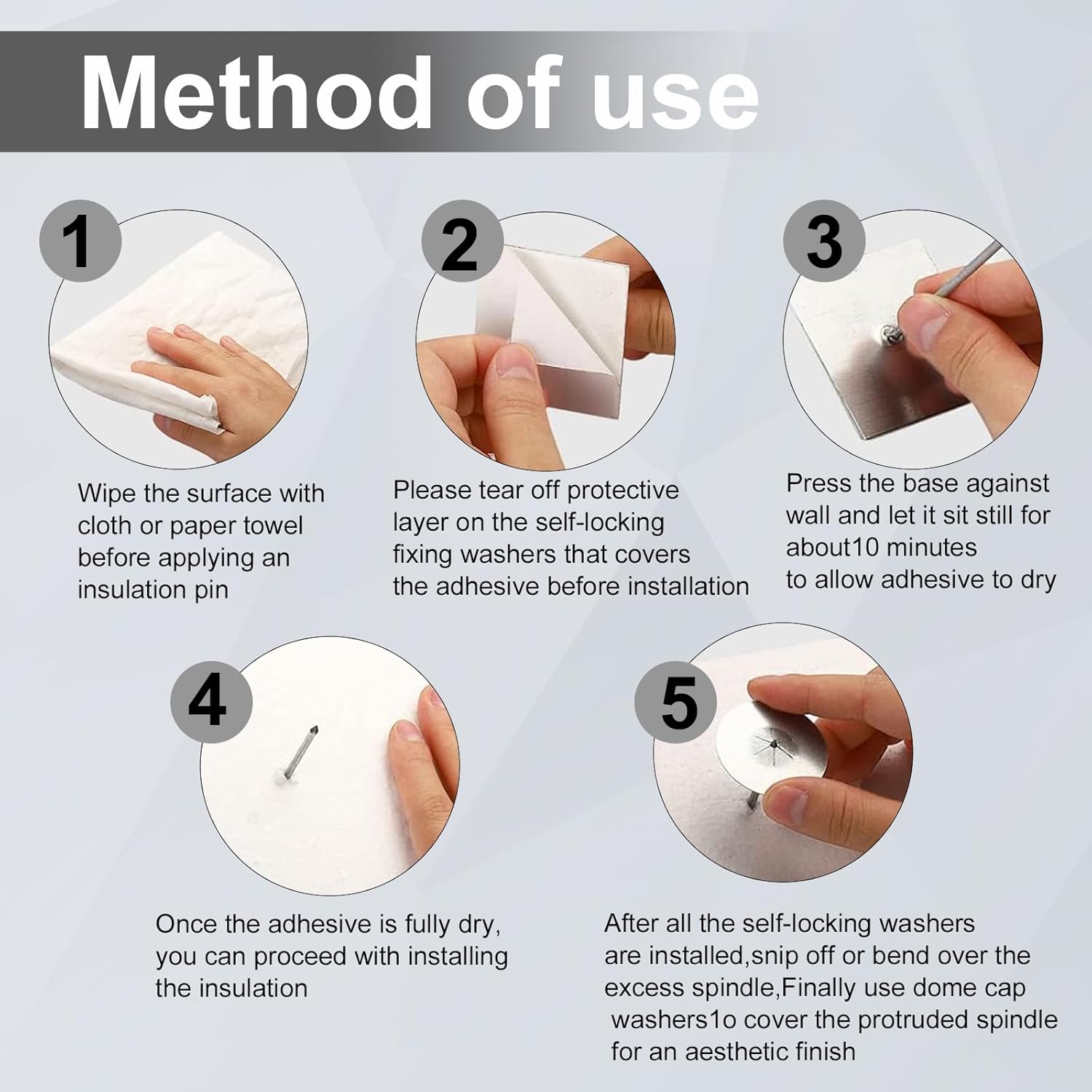 Method of use

1

Wipe the surface with cloth or paper towel before applying an insulation pin

2

Please tear off protective layer on the self-locking fixing washers that covers the adhesive before installation

3

Press the base against wall and let it sit still for about10 minutes to allow adhesive to dry

4

Once the adhesive is fully dry, you can proceed with installing the insulation

5

After all the self-locking washers are installed,snip off or bend over the excess spindle,Finally use dome cap washers1o cover the protruded spindle for an aesthetic finish